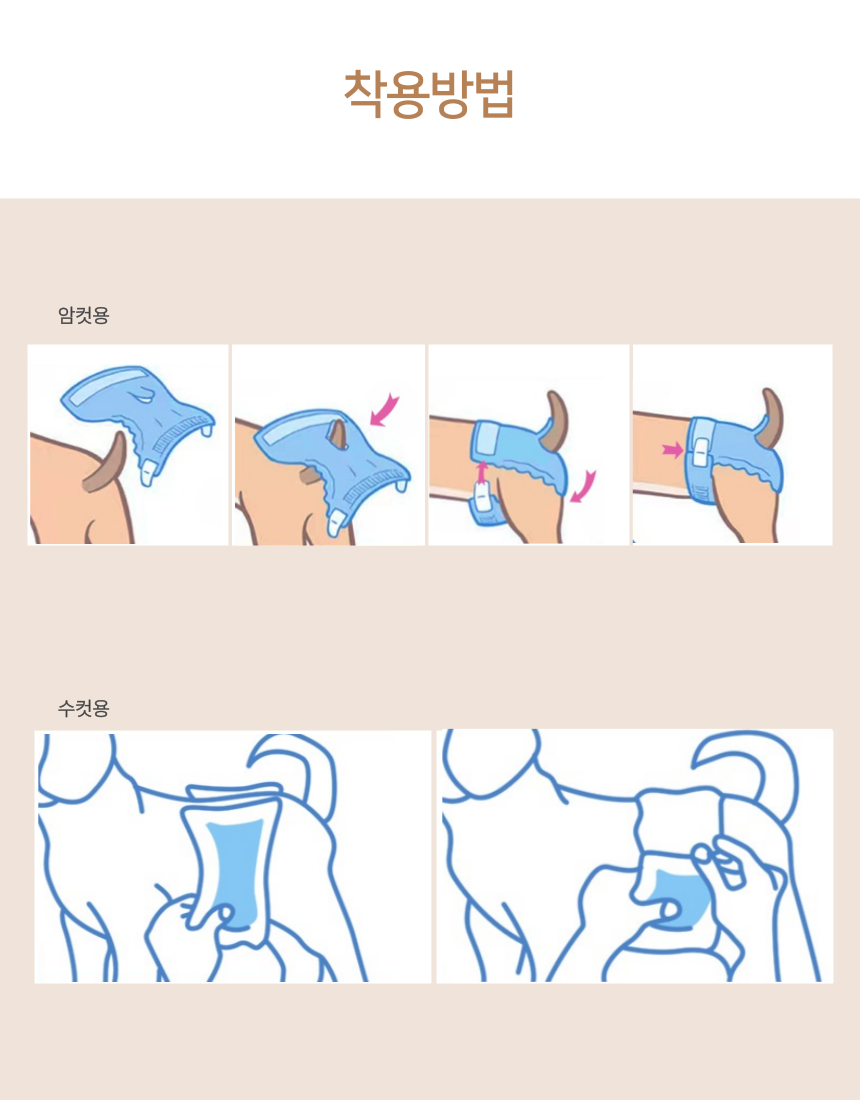 착용방법

암컷용

수컷용