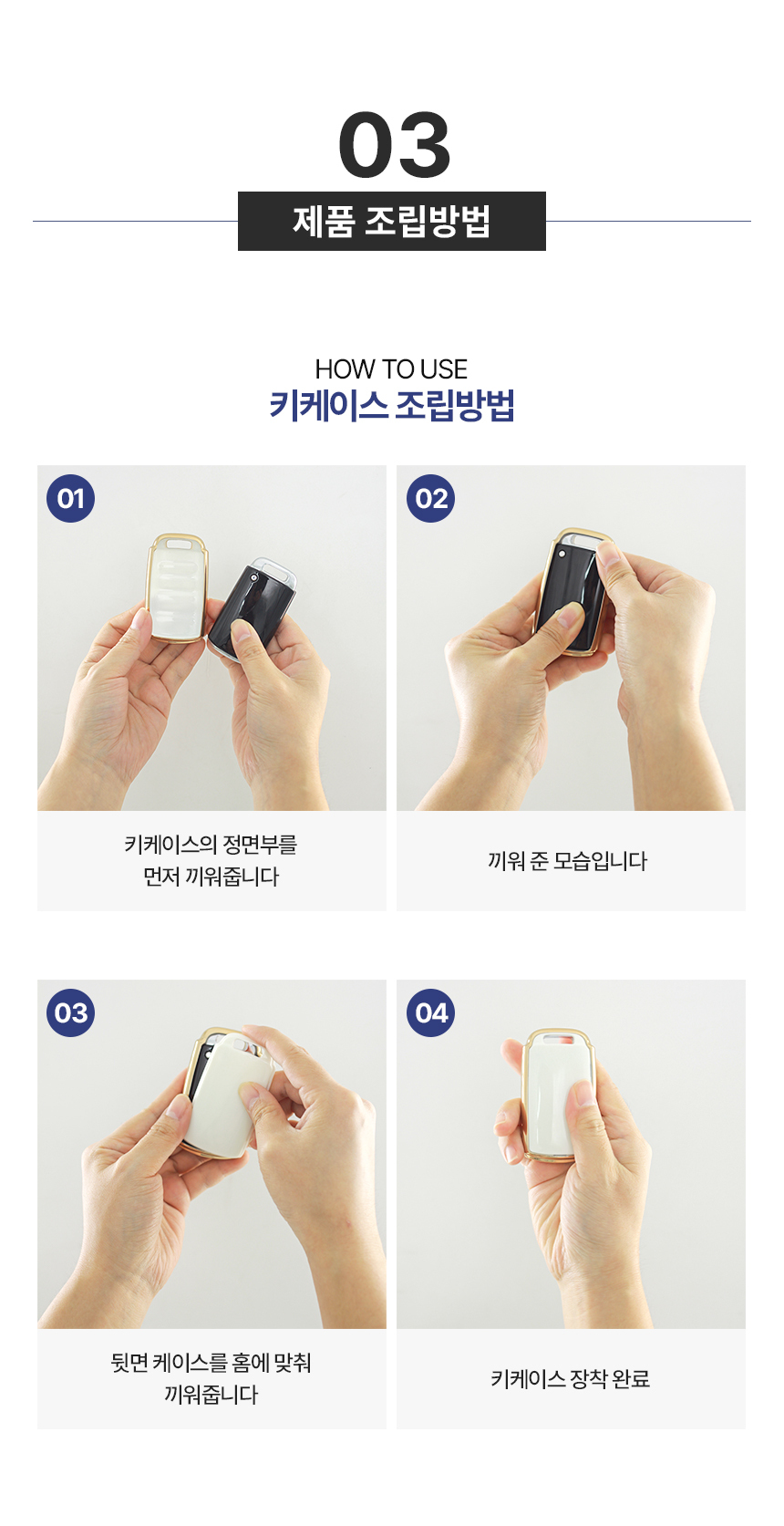 03

제품 조립방법

HOW TO USE
키케이스 조립방법

01

키케이스의 정면부를
먼저 끼워줍니다

02

끼워 준 모습입니다

03

뒷면 케이스를 홈에 맞춰
끼워줍니다

04

키케이스 장착 완료