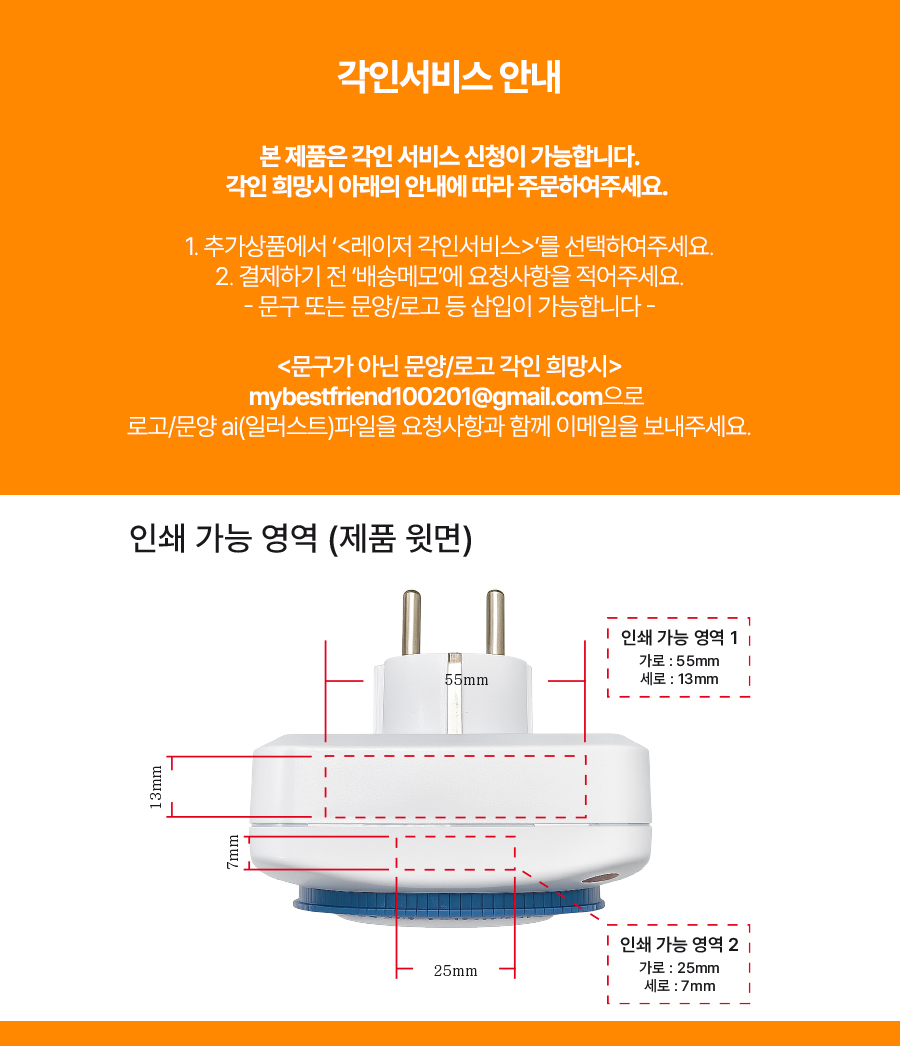 각인서비스 안내

본 제품은 각인 서비스 신청이 가능합니다.
각인 희망시 아래의 안내에 따라 주문하여주세요.

1. 추가상품에서 '<레이저 각인서비스>'를 선택하여주세요.
2. 결제하기 전 '배송메모'에 요청사항을 적어주세요.
- 문구 또는 문양/로고 등 삽입이 가능합니다 -

<문구가 아닌 문양/로고 각인 희망시>
mybestfriend100201@gmail.com으로
로고/문양 ai(일러스트)파일을 요청사항과 함께 이메일을 보내주세요.

인쇄 가능 영역 (제품 윗면)

55mm

13mm

7mm

25mm

인쇄 가능 영역 1
가로 : 55mm
세로 : 13mm

인쇄 가능 영역 2
가로 : 25mm
세로 : 7mm