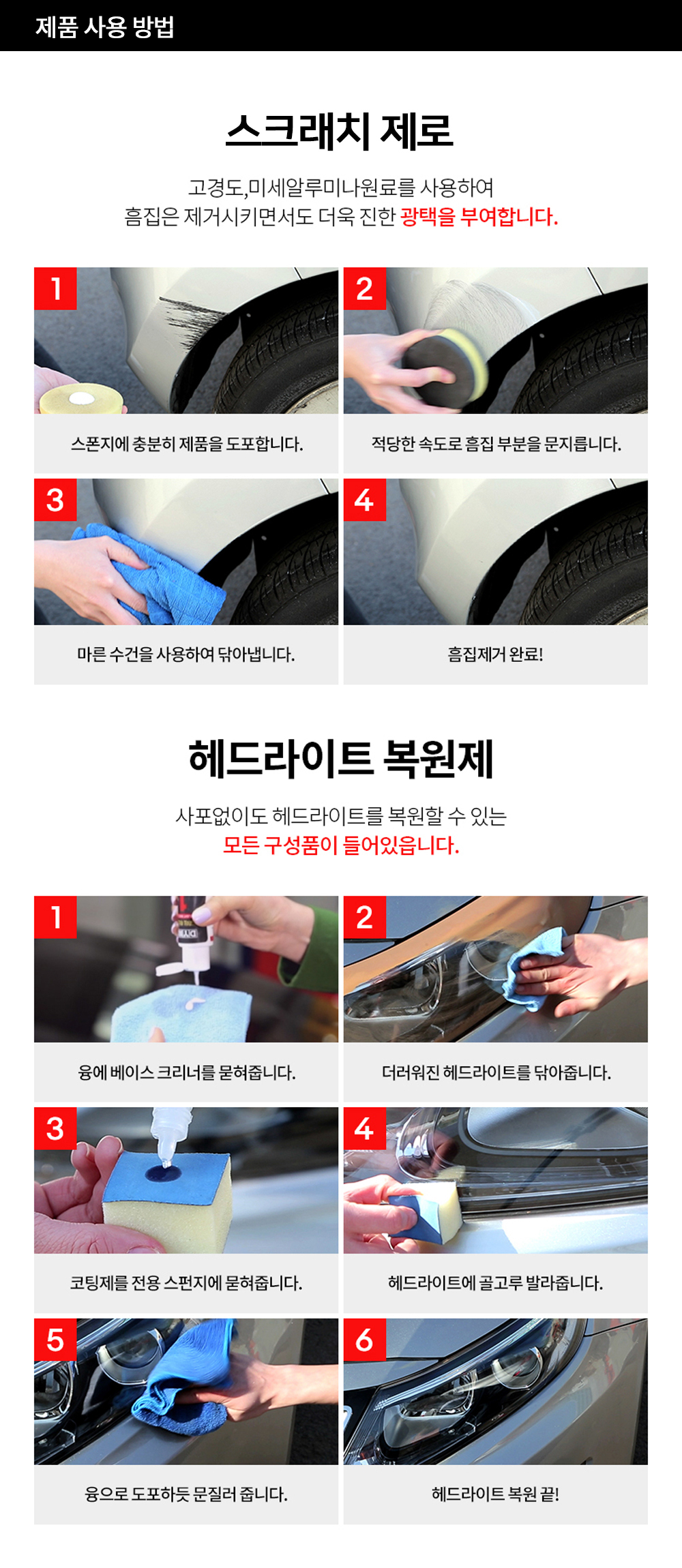 제품 사용 방법

스크래치 제로

고경도,미세알루미나원료를 사용하여
흠집은 제거시키면서도 더욱 진한 광택을 부여합니다.

1
스폰지에 충분히 제품을 도포합니다.

2
적당한 속도로 흠집 부분을 문지릅니다.

3
마른 수건을 사용하여 닦아냅니다.

4
흠집제거 완료!

헤드라이트 복원제

사포없이도 헤드라이트를 복원할 수 있는
모든 구성품이 들어있읍니다.

1
융에 베이스 크리너를 묻혀줍니다.

2
더러워진 헤드라이트를 닦아줍니다.

3
코팅제를 전용 스펀지에 묻혀줍니다.

4
헤드라이트에 골고루 발라줍니다.

5
융으로 도포하듯 문질러 줍니다.

6
헤드라이트 복원 끝!