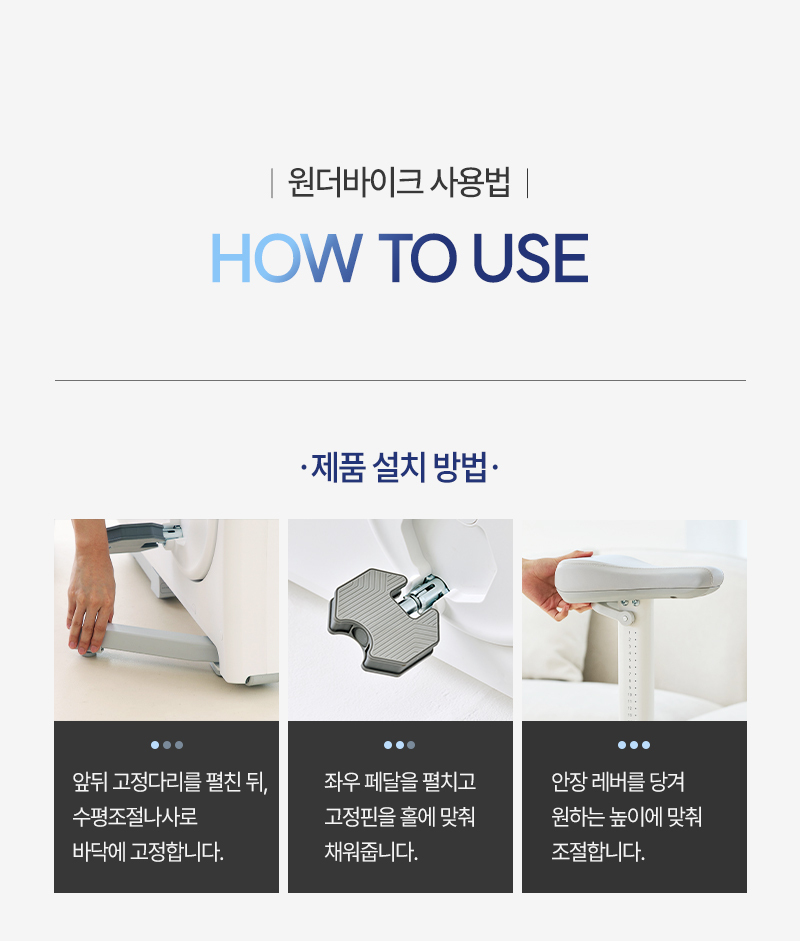 | 원더바이크 사용법 |

HOW TO USE

·제품 설치 방법·

앞뒤 고정다리를 펼친 뒤, 수평조절나사로 바닥에 고정합니다.

좌우 페달을 펼치고 고정핀을 홀에 맞춰 채워줍니다.

안장 레버를 당겨 원하는 높이에 맞춰 조절합니다.