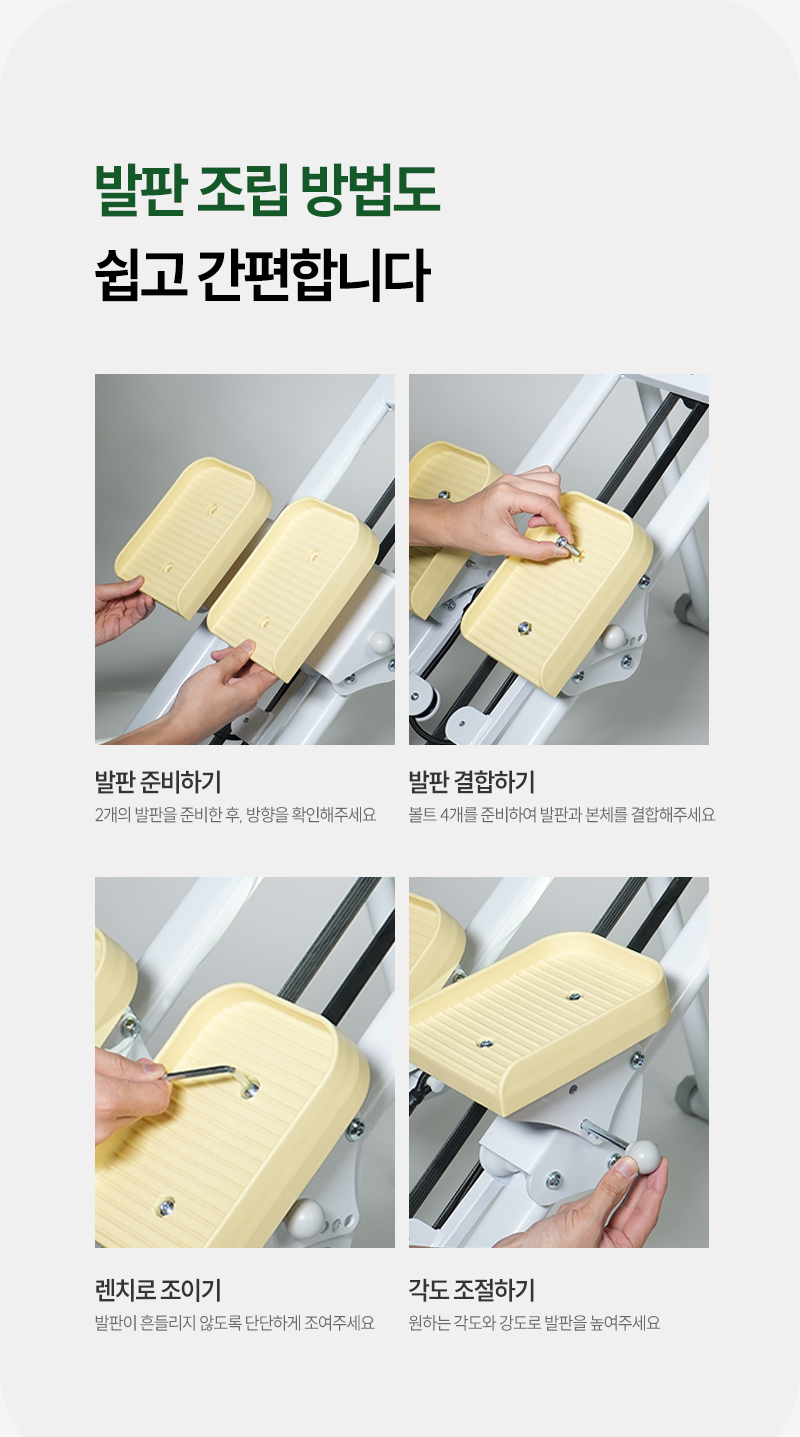 발판 조립 방법도
쉽고 간편합니다

발판 준비하기
2개의 발판을 준비한 후, 방향을 확인해주세요

발판 결합하기
볼트 4개를 준비하여 발판과 본체를 결합해주세요

렌치로 조이기
발판이 흔들리지 않도록 단단하게 조여주세요

각도 조절하기
원하는 각도와 강도로 발판을 높여주세요