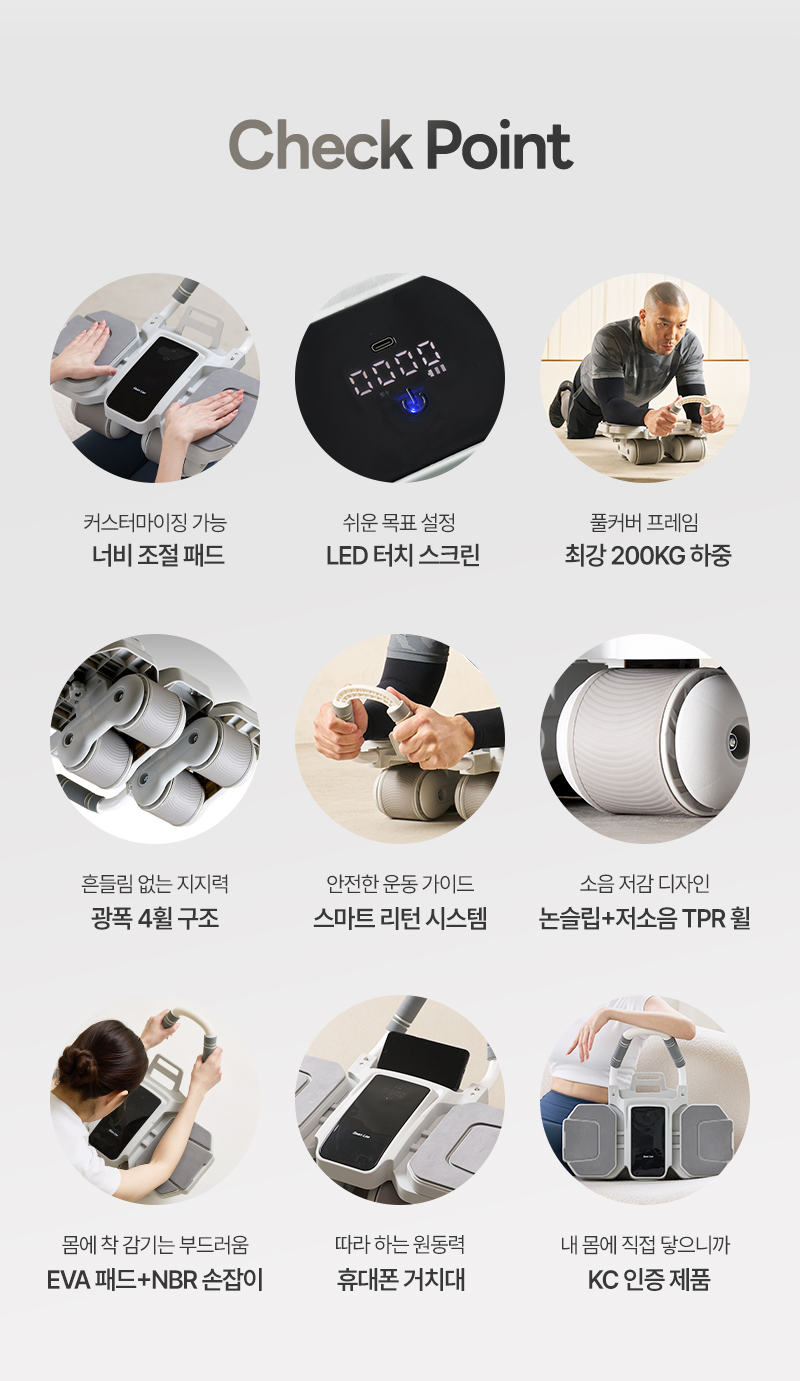 Check Point

커스터마이징 가능
너비 조절 패드

쉬운 목표 설정
LED 터치 스크린

풀커버 프레임
최강 200KG 하중

흔들림 없는 지지력
광폭 4휠 구조

안전한 운동 가이드
스마트 리턴 시스템

소음 저감 디자인
논슬립+저소음 TPR 휠

몸에 착 감기는 부드러움
EVA 패드+NBR 손잡이

따라 하는 원동력
휴대폰 거치대

내 몸에 직접 닿으니까
KC 인증 제품