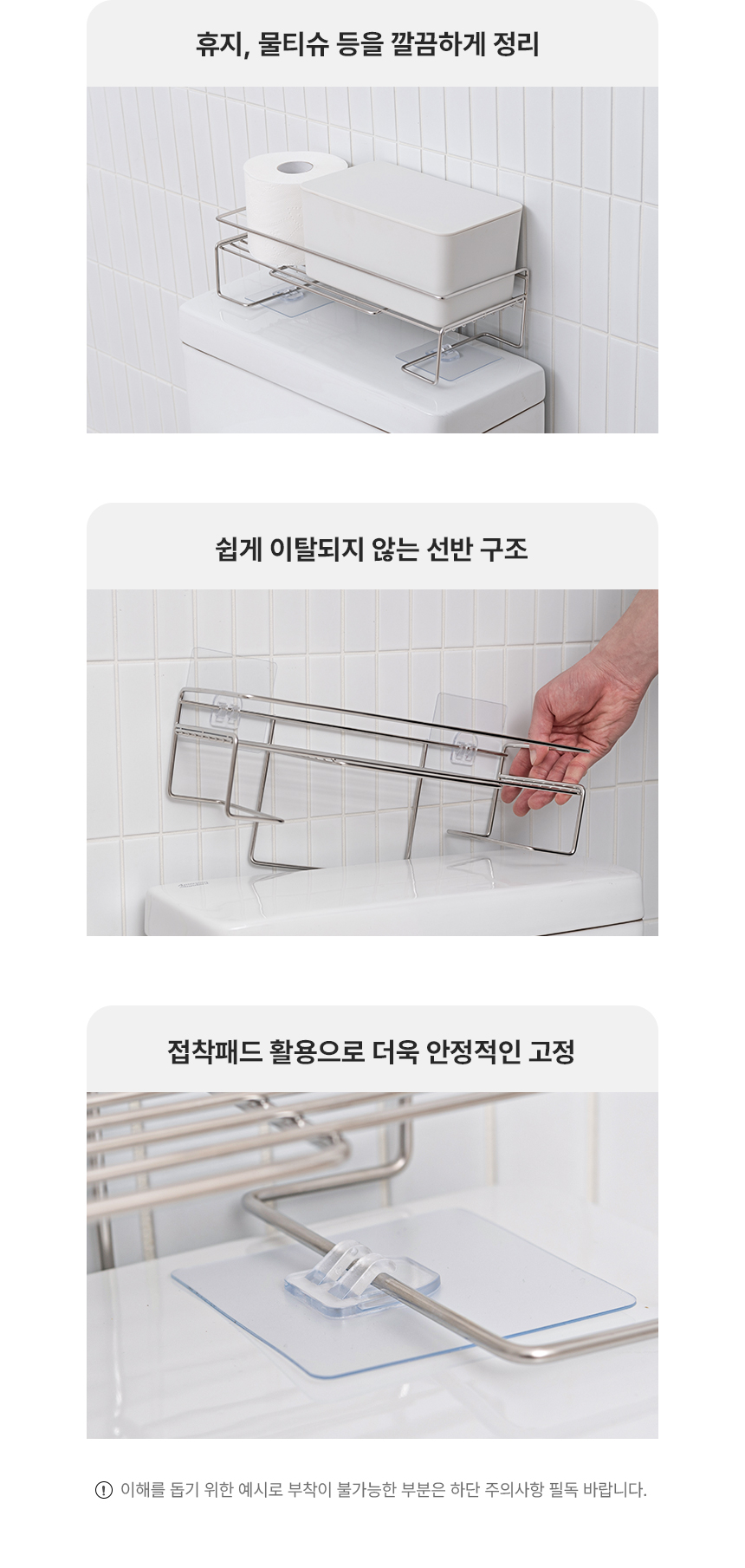 휴지, 물티슈 등을 깔끔하게 정리

쉽게 이탈되지 않는 선반 구조

접착패드 활용으로 더욱 안정적인 고정

! 이해를 돕기 위한 예시로 부착이 불가능한 부분은 하단 주의사항 필독 바랍니다.