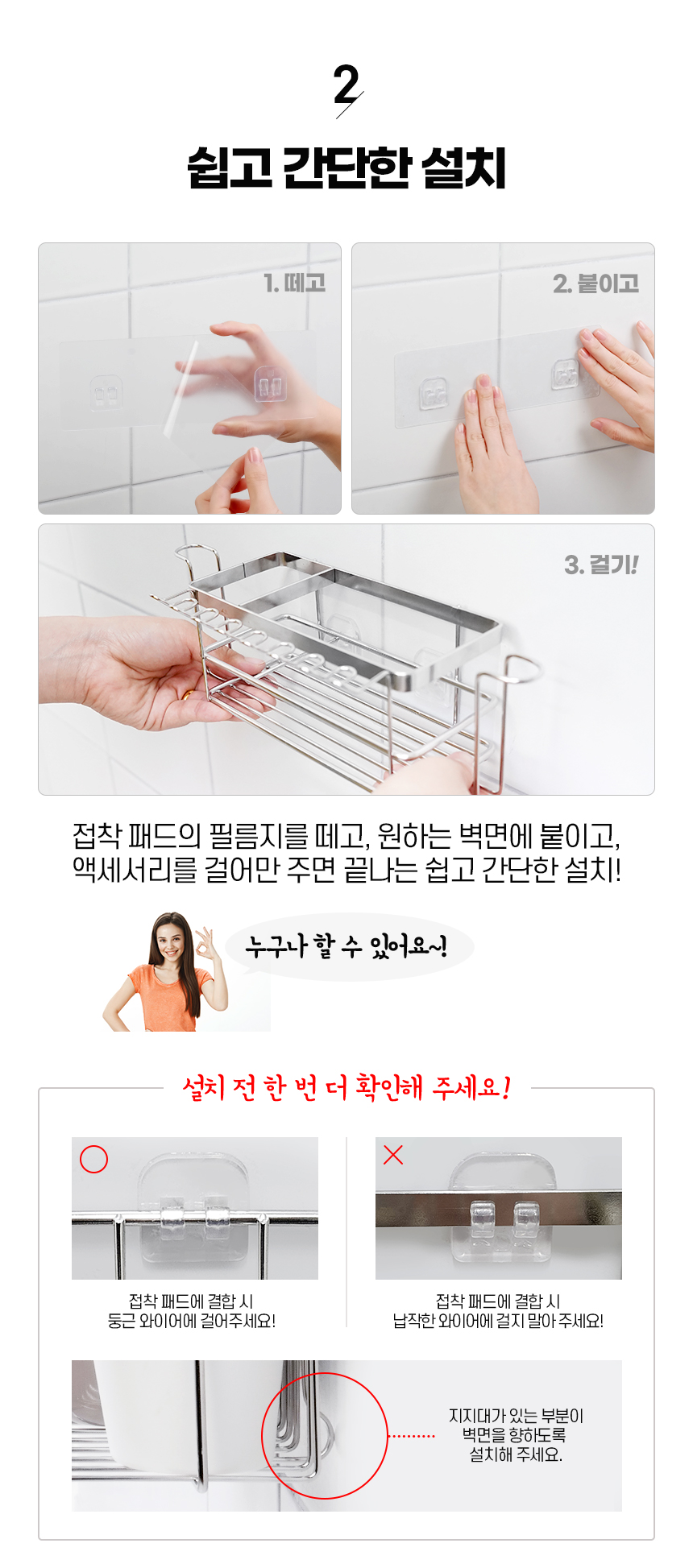 2

쉽고 간단한 설치

1. 떼고

2. 붙이고

3. 걸기!

접착 패드의 필름지를 떼고, 원하는 벽면에 붙이고, 액세서리를 걸어만 주면 끝나는 쉽고 간단한 설치!

누구나 할 수 있어요~!

설치 전 한 번 더 확인해 주세요!

접착 패드에 결합 시 둥근 와이어에 걸어주세요!

접착 패드에 결합 시 납작한 와이어에 걸지 말아 주세요!

지지대가 있는 부분이 벽면을 향하도록 설치해 주세요.