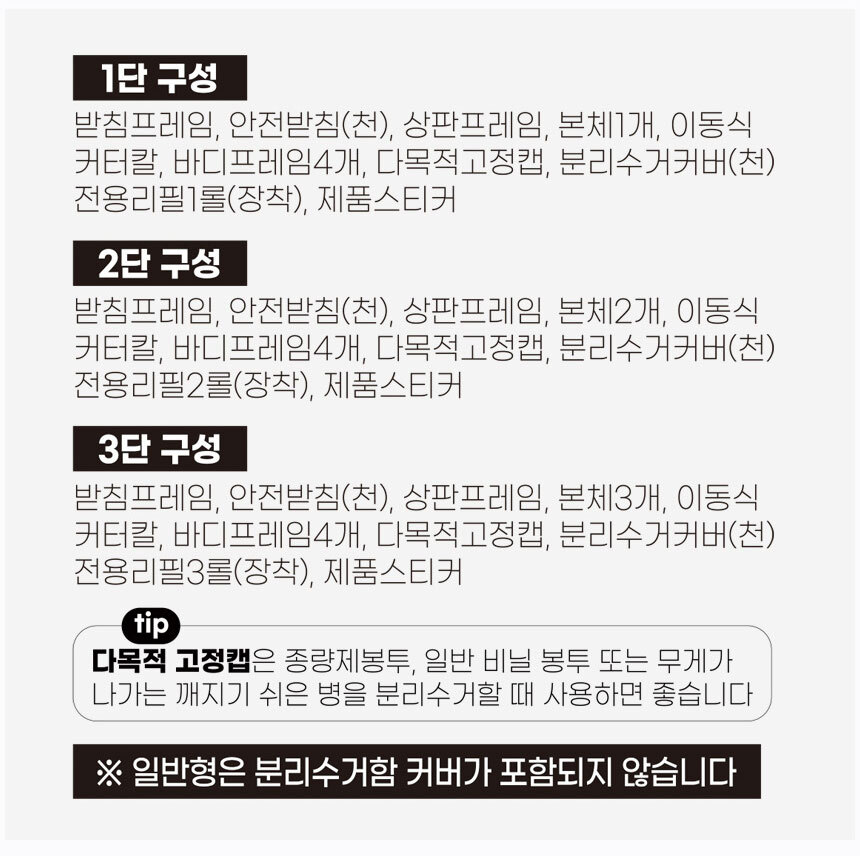 1단 구성

받침프레임, 안전받침(천), 상판프레임, 본체1개, 이동식 커터칼, 바디프레임4개, 다목적고정캡, 분리수거커버(천) 전용리필1롤(장착), 제품스티커

2단 구성

받침프레임, 안전받침(천), 상판프레임, 본체2개, 이동식 커터칼, 바디프레임4개, 다목적고정캡, 분리수거커버(천) 전용리필2롤(장착), 제품스티커

3단 구성

받침프레임, 안전받침(천), 상판프레임, 본체3개, 이동식 커터칼, 바디프레임4개, 다목적고정캡, 분리수거커버(천) 전용리필3롤(장착), 제품스티커

tip

다목적 고정캡은 종량제봉투, 일반 비닐 봉투 또는 무게가 나가는 깨지기 쉬운 병을 분리수거할 때 사용하면 좋습니다

※ 일반형은 분리수거함 커버가 포함되지 않습니다