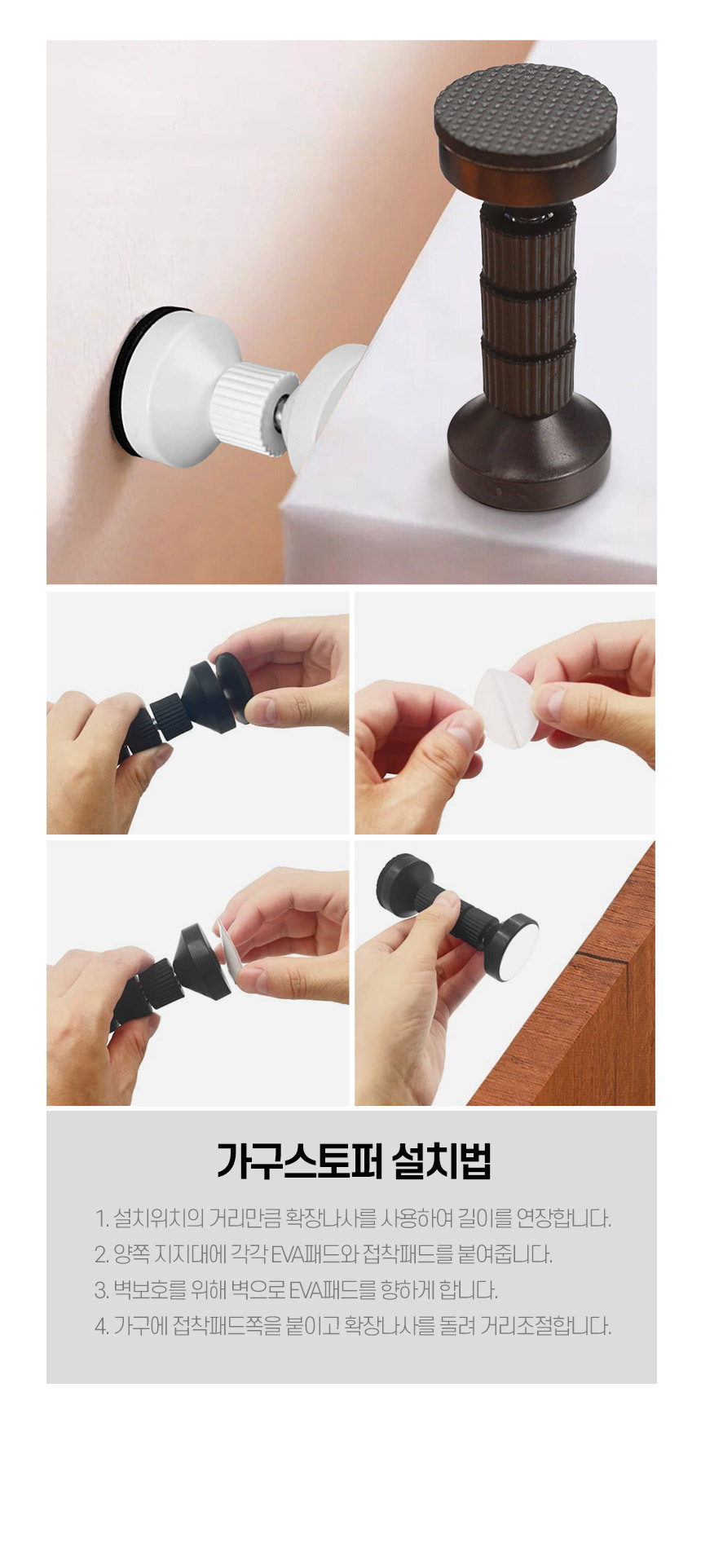 가구스토퍼 설치법

1. 설치위치의 거리만큼 확장나사를 사용하여 길이를 연장합니다.
2. 양쪽 지지대에 각각 EVA패드와 접착패드를 붙여줍니다.
3. 벽보호를 위해 벽으로 EVA패드를 향하게 합니다.
4. 가구에 접착패드쪽을 붙이고 확장나사를 돌려 거리조절합니다.