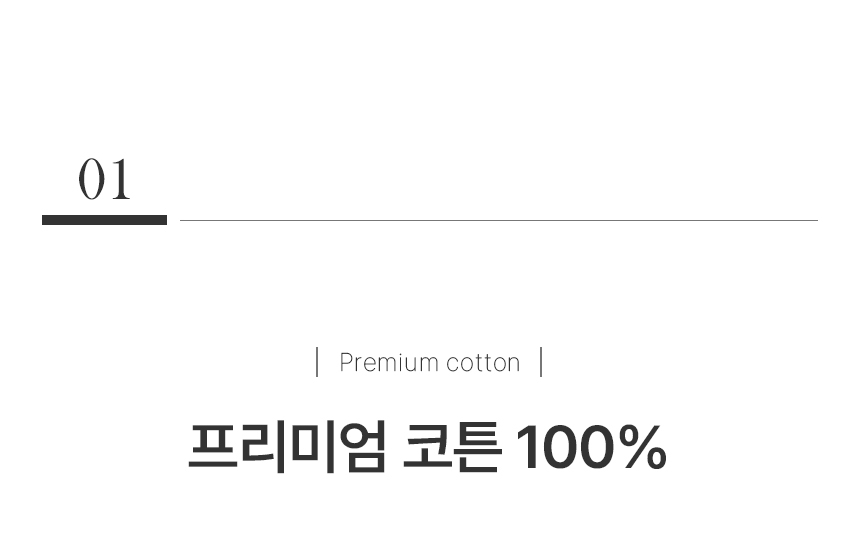 01

| Premium cotton |

프리미엄 코튼 100%