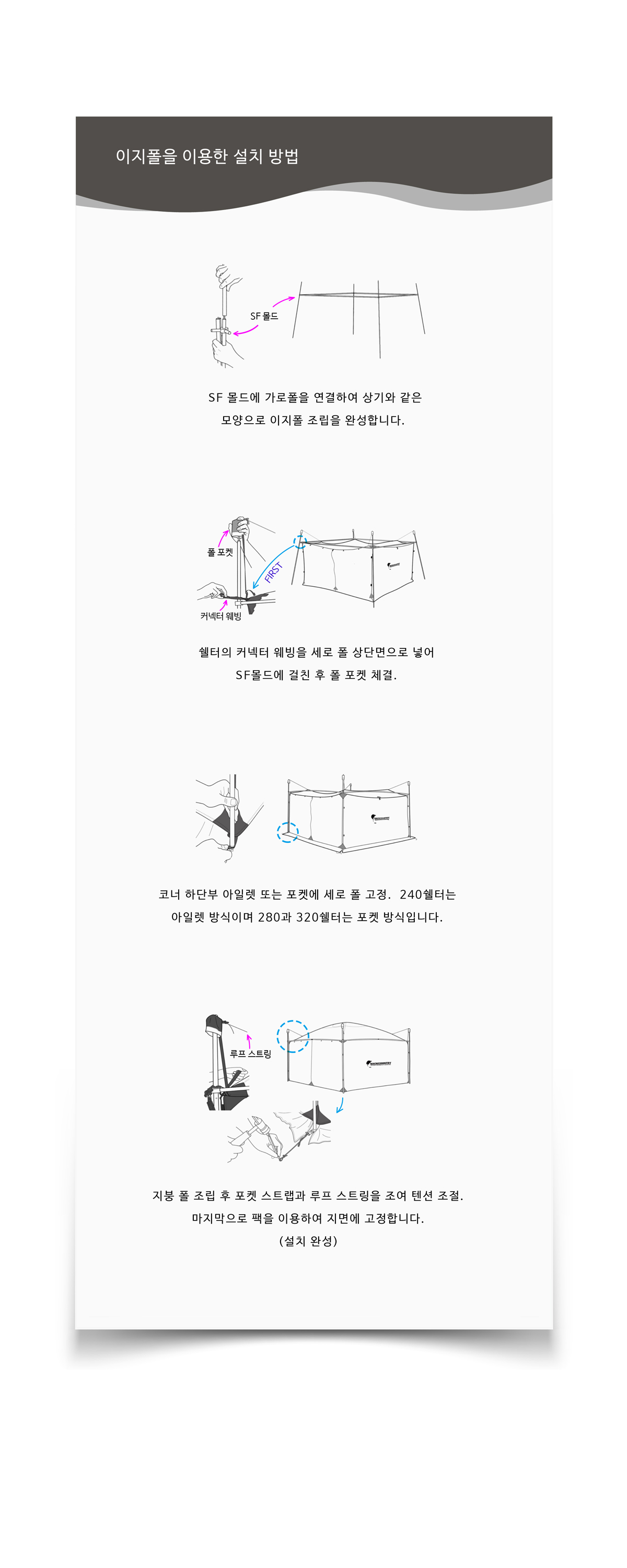 이지폴을 이용한 설치 방법

SF 몰드

SF 몰드에 가로폴을 연결하여 상기와 같은 모양으로 이지폴 조립을 완성합니다.

폴 포켓

FIRST

커넥터 웨빙

쉘터의 커넥터 웨빙을 세로 폴 상단면으로 넣어 SF몰드에 걸친 후 폴 포켓 체결.

코너 하단부 아일렛 또는 포켓에 세로 폴 고정. 240쉘터는 아일렛 방식이며 280과 320쉘터는 포켓 방식입니다.

루프 스트링

지붕 폴 조립 후 포켓 스트랩과 루프 스트링을 조여 텐션 조절. 마지막으로 팩을 이용하여 지면에 고정합니다. (설치 완성)