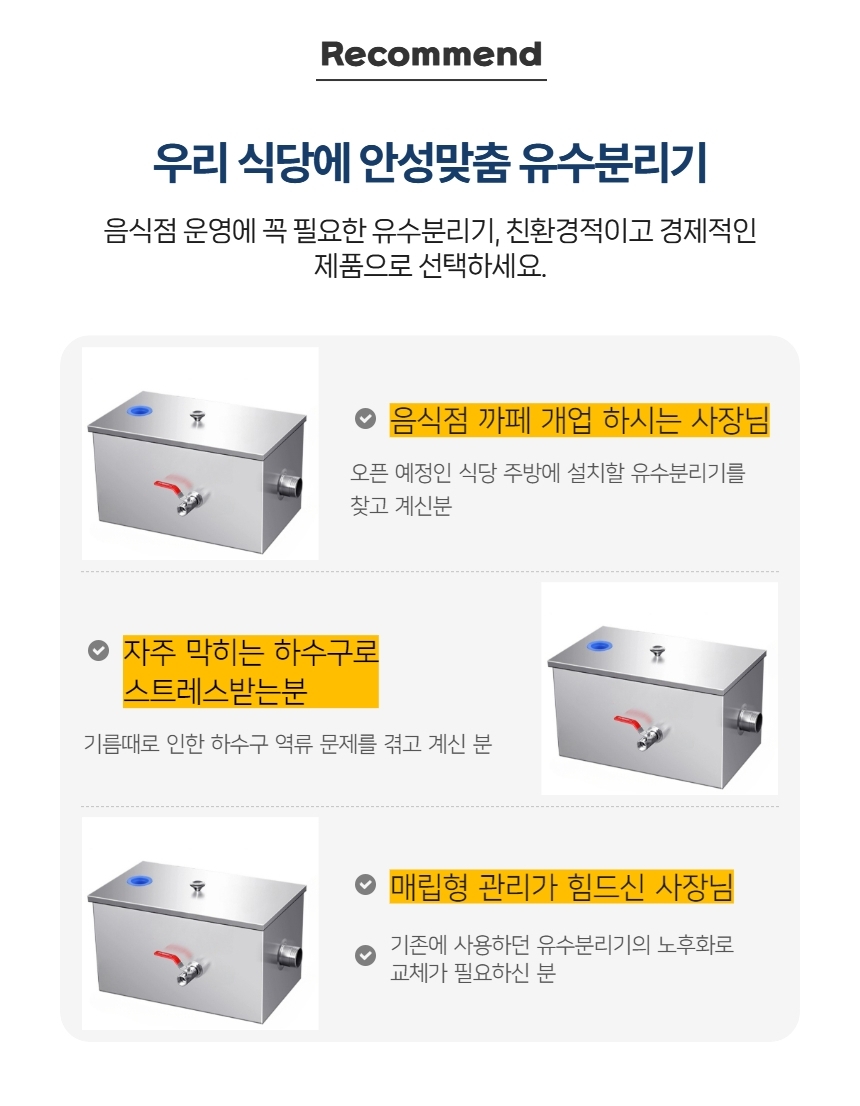 Recommend

우리 식당에 안성맞춤 유수분리기

음식점 운영에 꼭 필요한 유수분리기, 친환경적이고 경제적인 제품으로 선택하세요.

음식점 까페 개업 하시는 사장님

오픈 예정인 식당 주방에 설치할 유수분리기를 찾고 계신분

자주 막히는 하수구로 스트레스받는분

기름때로 인한 하수구 역류 문제를 겪고 계신 분

매립형 관리가 힘드신 사장님

기존에 사용하던 유수분리기의 노후화로 교체가 필요하신 분