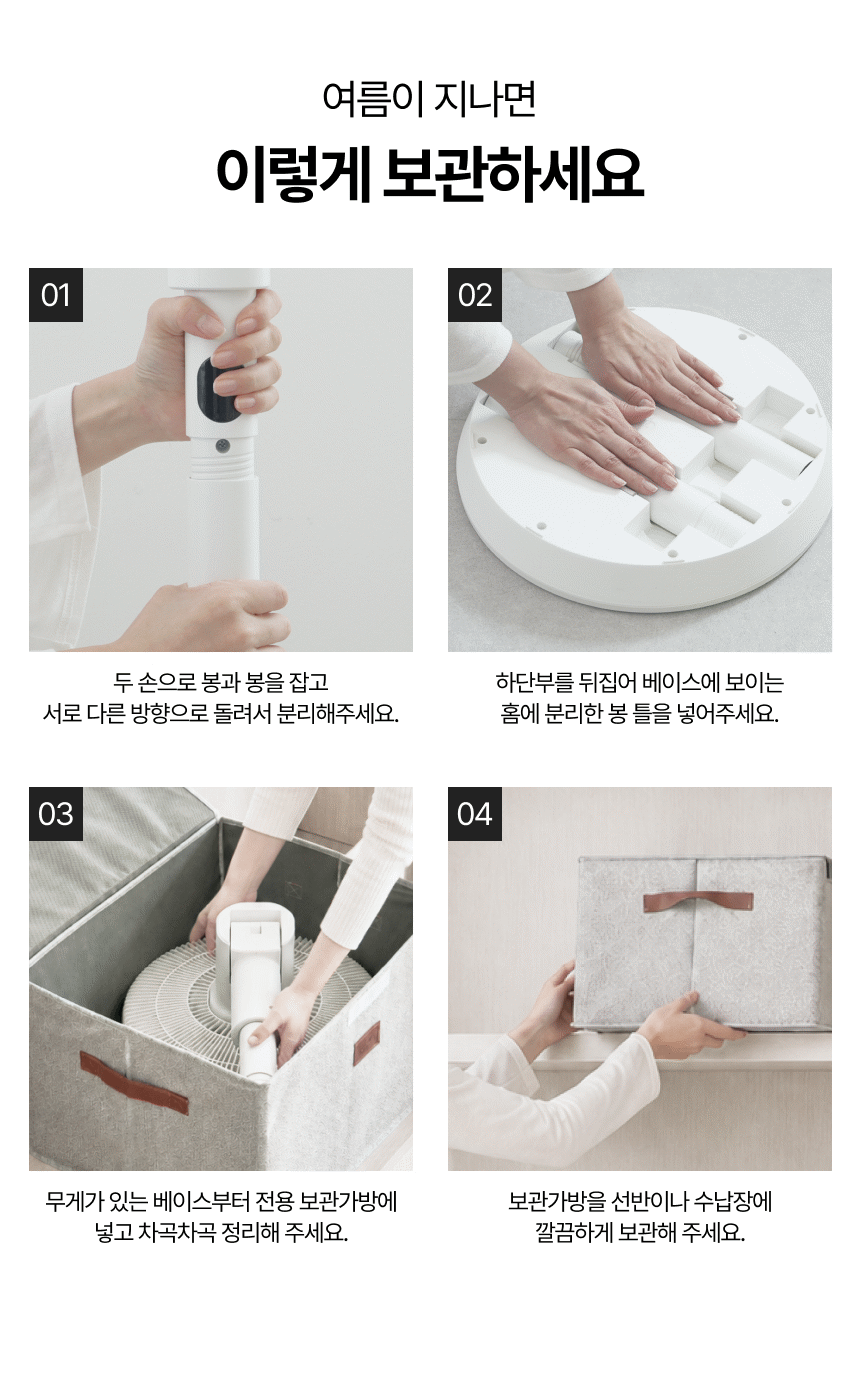 여름이 지나면

이렇게 보관하세요

01

두 손으로 봉과 봉을 잡고
서로 다른 방향으로 돌려서 분리해주세요.

02

하단부를 뒤집어 베이스에 보이는
홈에 분리한 봉 틀을 넣어주세요.

03

무게가 있는 베이스부터 전용 보관가방에
넣고 차곡차곡 정리해 주세요.

04

보관가방을 선반이나 수납장에
깔끔하게 보관해 주세요.