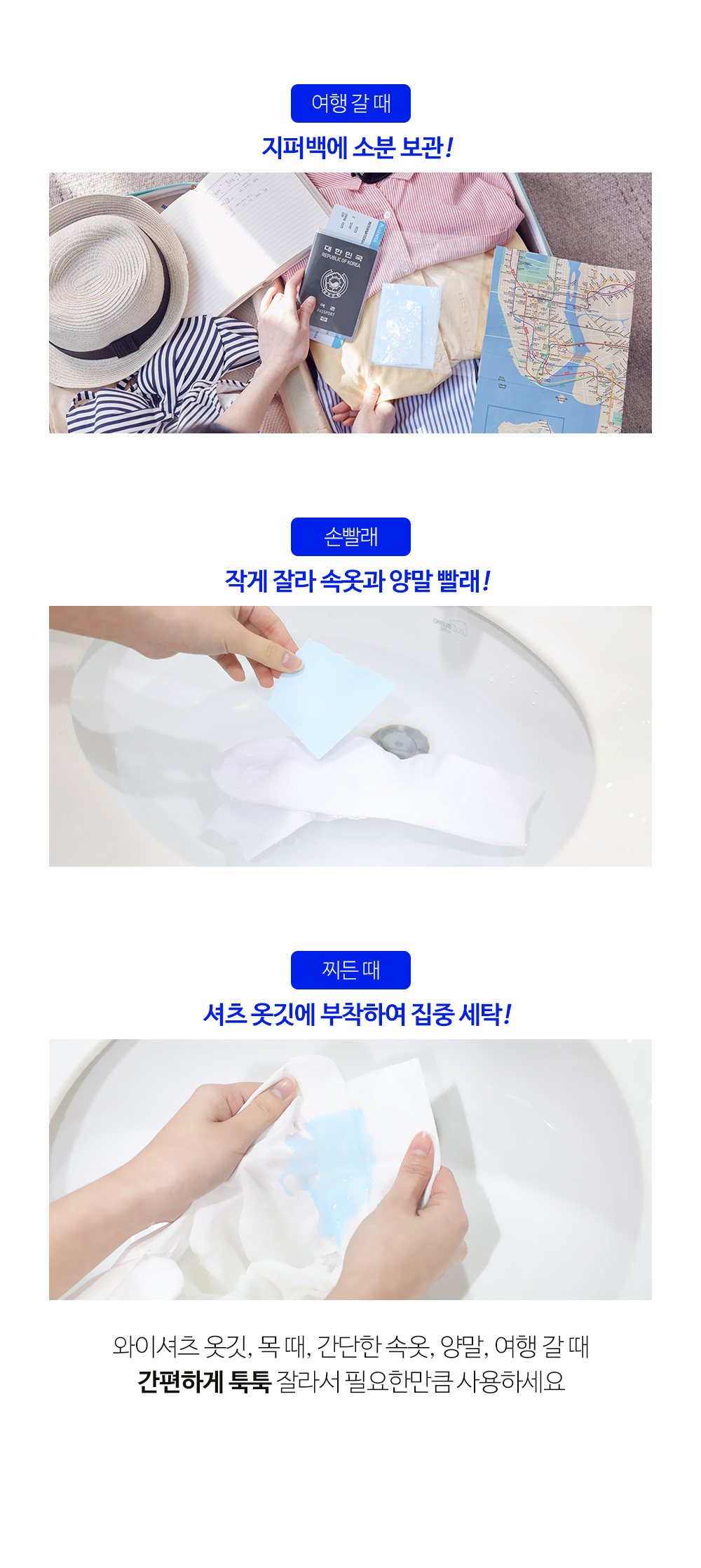 여행 갈 때

지퍼백에 소분 보관!

대한민국
REPUBLIC OF KOREA
여권
PASSPORT

손빨래

작게 잘라 속옷과 양말 빨래!

찌든 때

셔츠 옷깃에 부착하여 집중 세탁!

와이셔츠 옷깃, 목 때, 간단한 속옷, 양말, 여행 갈 때
간편하게 툭툭 잘라서 필요한만큼 사용하세요