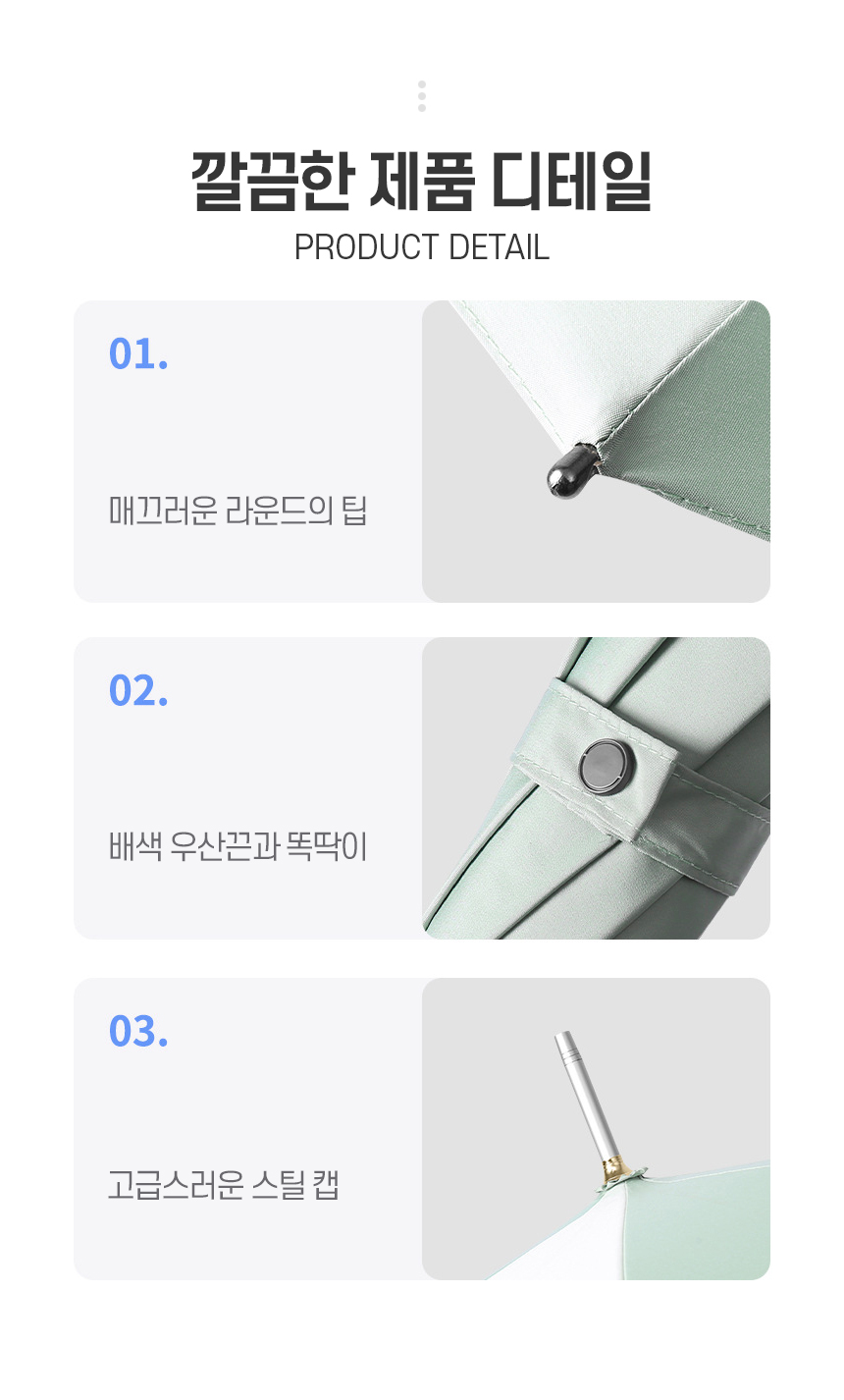 깔끔한 제품 디테일
PRODUCT DETAIL

01.

매끄러운 라운드의 팁

02.

배색 우산끈과 똑딱이

03.

고급스러운 스틸 캡