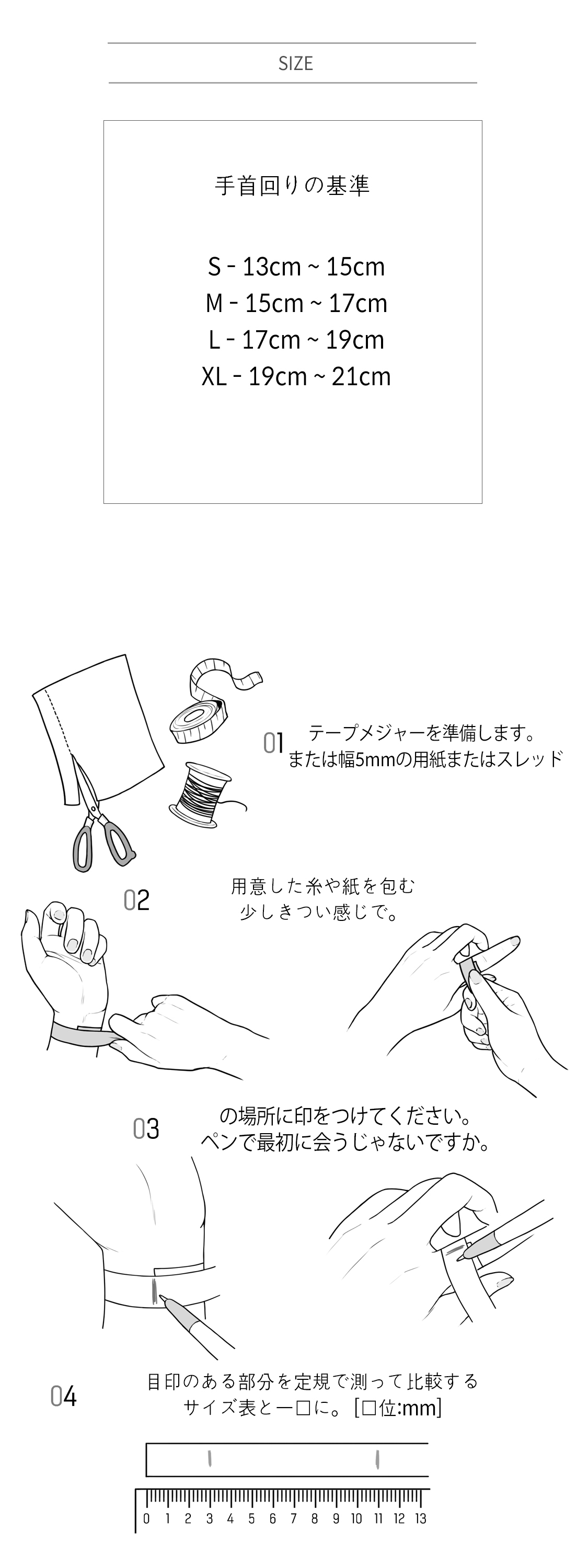 SIZE

手首回りの基準

S - 13cm ~ 15cm
M - 15cm ~ 17cm
L - 17cm ~ 19cm
XL - 19cm ~ 21cm

01 テープメジャーを準備します。
または幅5mmの用紙またはスレッド

02 用意した糸や紙を包む
少しきつい感じで。

03 の場所に印をつけてください。
ペンで最初に会うじゃないですか。

04 目印のある部分を定規で測って比較する
サイズ表と一□に。[□位:mm]

0 1 2 3 4 5 6 7 8 9 10 11 12 13