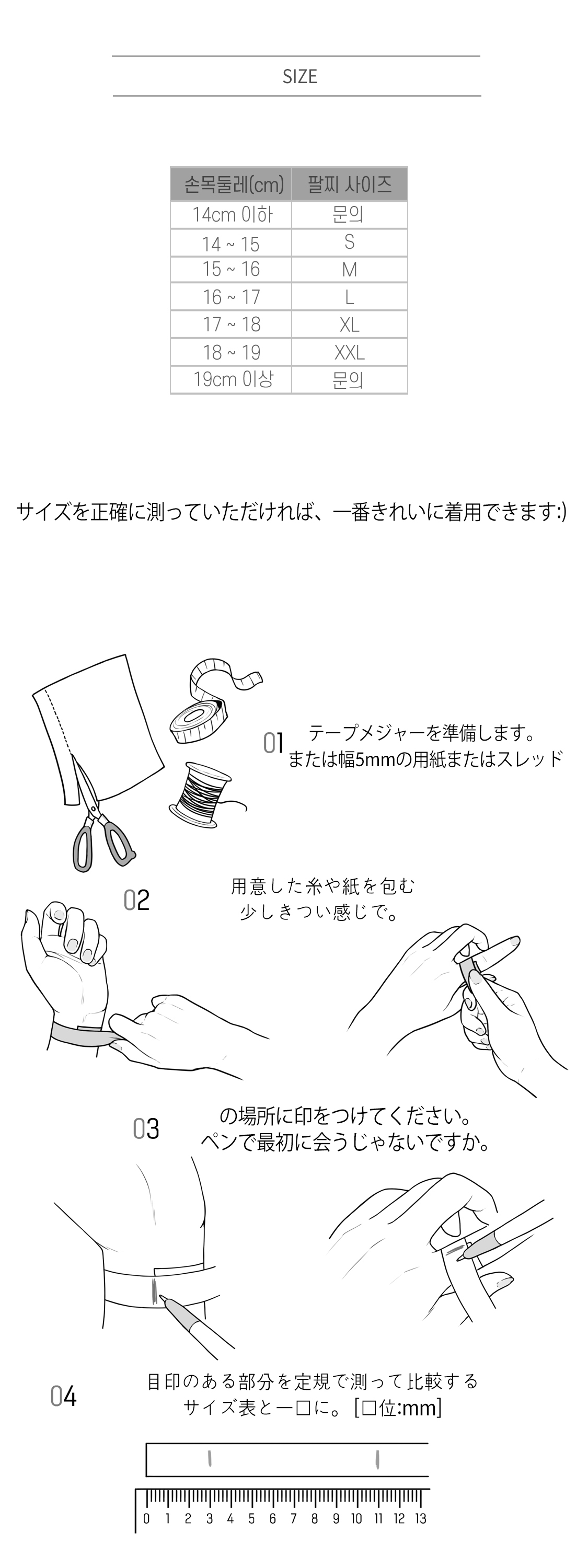 SIZE

| 손목둘레(cm) | 팔찌 사이즈 |
|---|---|
| 14cm 이하 | 문의 |
| 14 ~ 15 | S |
| 15 ~ 16 | M |
| 16 ~ 17 | L |
| 17 ~ 18 | XL |
| 18 ~ 19 | XXL |
| 19cm 이상 | 문의 |

サイズを正確に測っていただければ、一番きれいに着用できます:)

01 テープメジャーを準備します。 または幅5mmの用紙またはスレッド

02 用意した糸や紙を包む 少しきつい感じで。

03 の場所に印をつけてください。 ペンで最初に会うじゃないですか。

04 目印のある部分を定規で測って比較する サイズ表と一□に。[□位:mm]

0 1 2 3 4 5 6 7 8 9 10 11 12 13