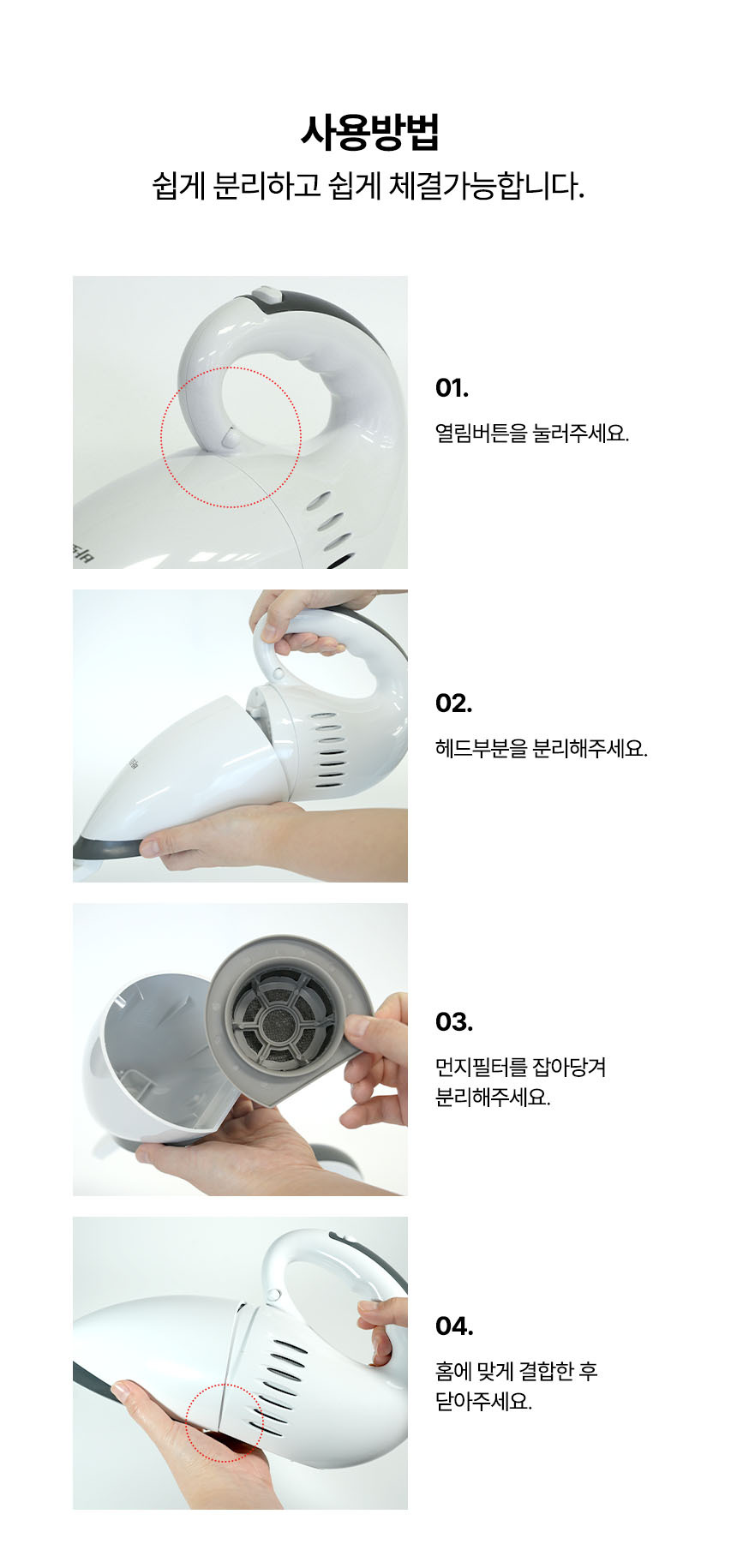 사용방법

쉽게 분리하고 쉽게 체결가능합니다.

01.

열림버튼을 눌러주세요.

02.

헤드부분을 분리해주세요.

03.

먼지필터를 잡아당겨 분리해주세요.

04.

홈에 맞게 결합한 후 닫아주세요.