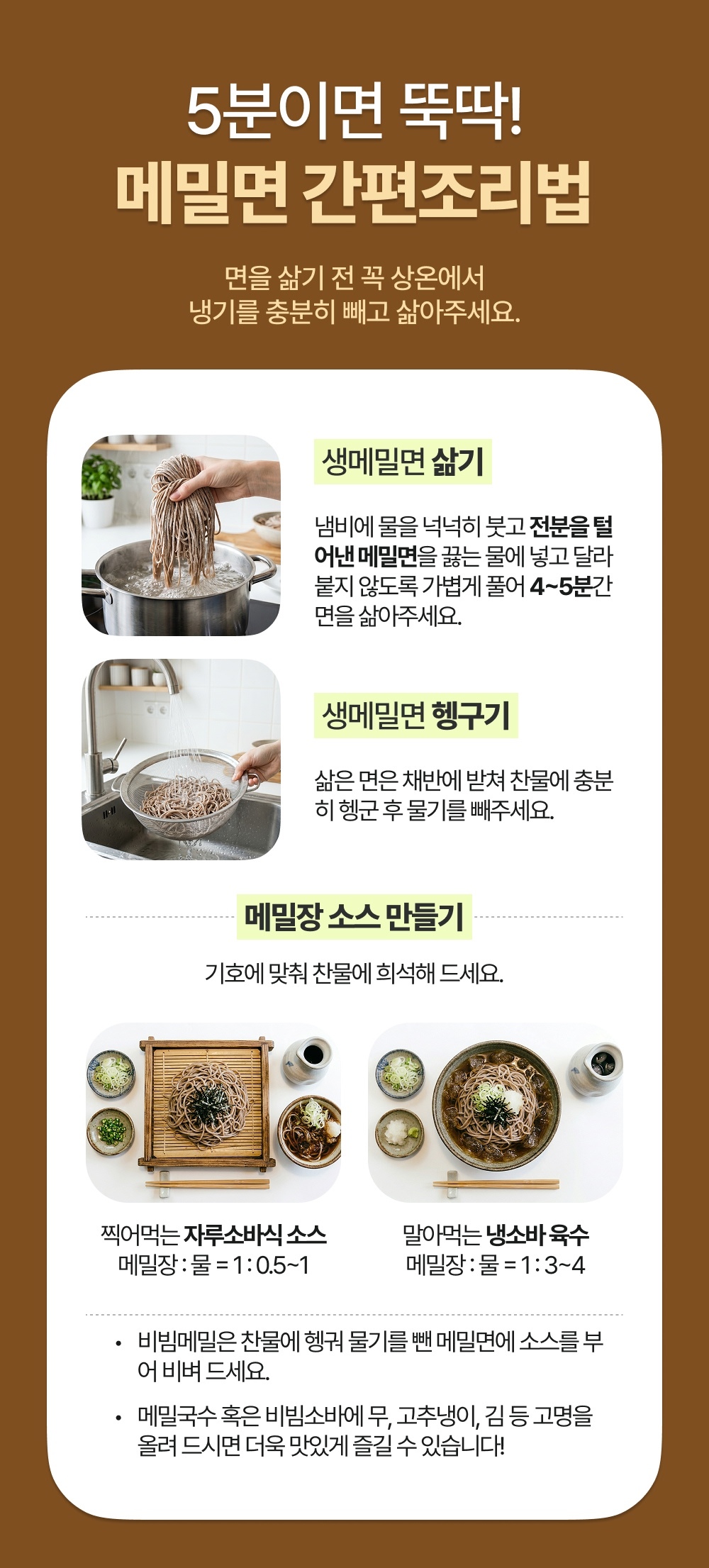 5분이면 뚝딱!
메밀면 간편조리법

면을 삶기 전 꼭 상온에서
냉기를 충분히 빼고 삶아주세요.

생메밀면 삶기

냄비에 물을 넉넉히 붓고 전분을 털어낸 메밀면을 끓는 물에 넣고 달라붙지 않도록 가볍게 풀어 4~5분간 면을 삶아주세요.

생메밀면 헹구기

삶은 면은 채반에 받쳐 찬물에 충분히 헹군 후 물기를 빼주세요.

메밀장 소스 만들기

기호에 맞춰 찬물에 희석해 드세요.

찍어먹는 자루소바식 소스
메밀장 : 물 = 1 : 0.5~1

말아먹는 냉소바 육수
메밀장 : 물 = 1 : 3~4

• 비빔메밀은 찬물에 헹궈 물기를 뺀 메밀면에 소스를 부어 비벼 드세요.

• 메밀국수 혹은 비빔소바에 무, 고추냉이, 김 등 고명을 올려 드시면 더욱 맛있게 즐길 수 있습니다!