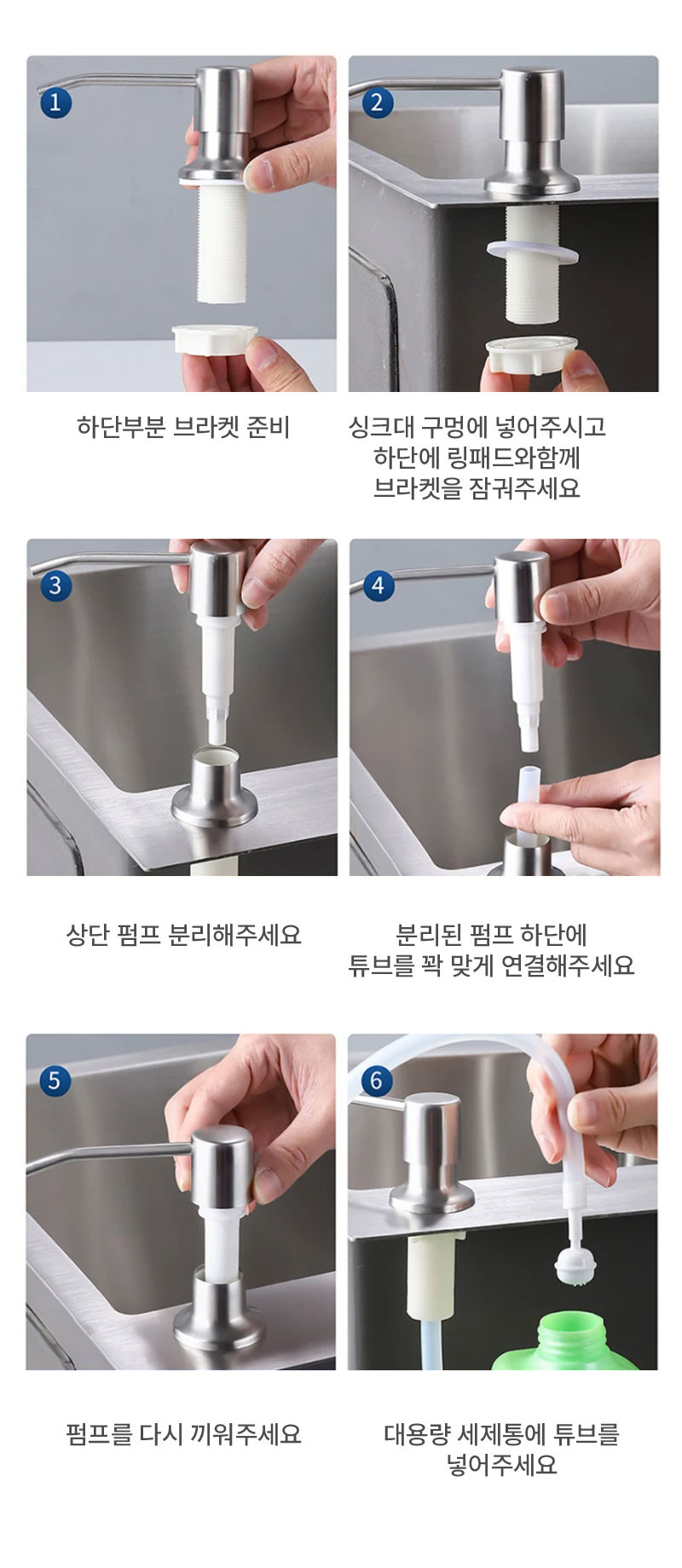 1

하단부분 브라켓 준비

2

싱크대 구멍에 넣어주시고
하단에 링패드와함께
브라켓을 잠궈주세요

3

상단 펌프 분리해주세요

4

분리된 펌프 하단에
튜브를 꽉 맞게 연결해주세요

5

펌프를 다시 끼워주세요

6

대용량 세제통에 튜브를
넣어주세요