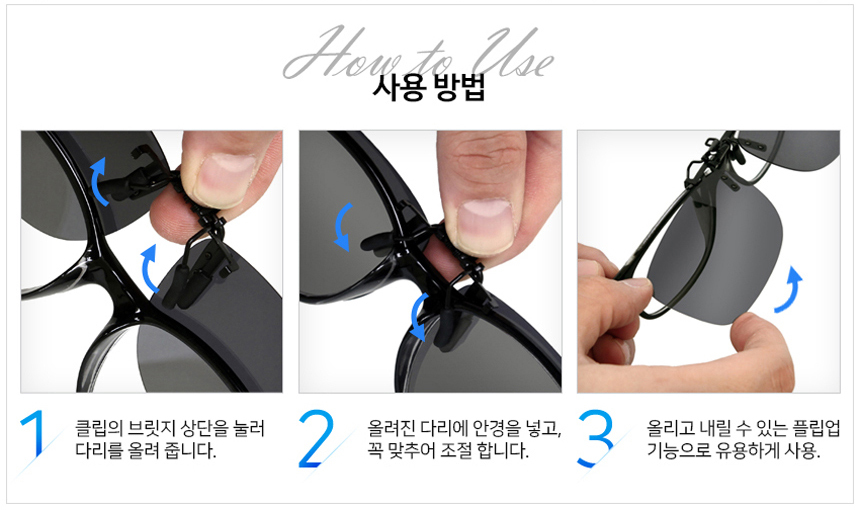 How to Use
사용 방법

1 클립의 브릿지 상단을 눌러 다리를 올려 줍니다.

2 올려진 다리에 안경을 넣고, 꼭 맞추어 조절 합니다.

3 올리고 내릴 수 있는 플립업 기능으로 유용하게 사용.