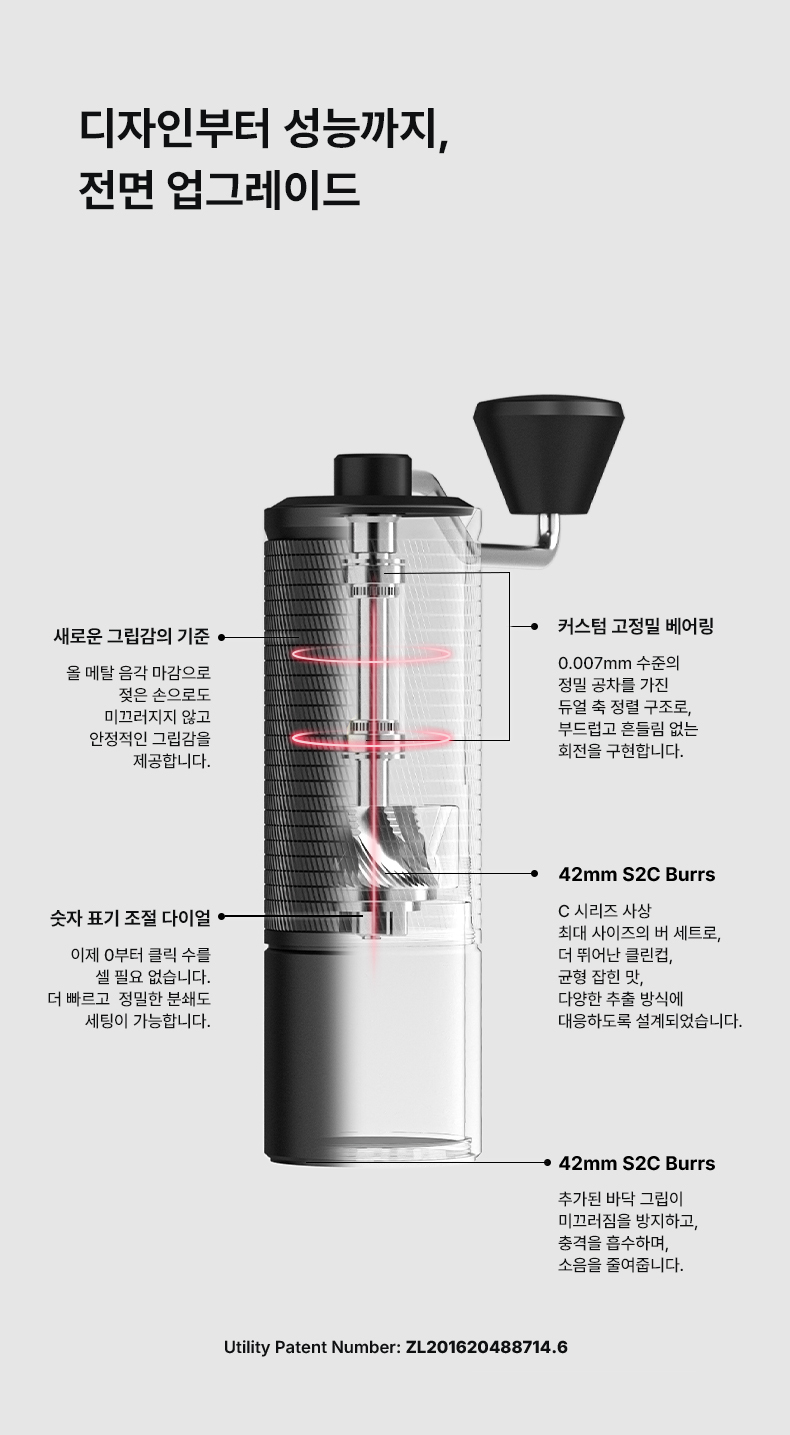 디자인부터 성능까지,
전면 업그레이드

새로운 그립감의 기준

올 메탈 음각 마감으로
젖은 손으로도
미끄러지지 않고
안정적인 그립감을
제공합니다.

숫자 표기 조절 다이얼

이제 0부터 클릭 수를
셀 필요 없습니다.
더 빠르고 정밀한 분쇄도
세팅이 가능합니다.

커스텀 고정밀 베어링

0.007mm 수준의
정밀 공차를 가진
듀얼 축 정렬 구조로,
부드럽고 흔들림 없는
회전을 구현합니다.

42mm S2C Burrs

C 시리즈 사상
최대 사이즈의 버 세트로,
더 뛰어난 클린컵,
균형 잡힌 맛,
다양한 추출 방식에
대응하도록 설계되었습니다.

42mm S2C Burrs

추가된 바닥 그립이
미끄러짐을 방지하고,
충격을 흡수하며,
소음을 줄여줍니다.

Utility Patent Number: ZL201620488714.6