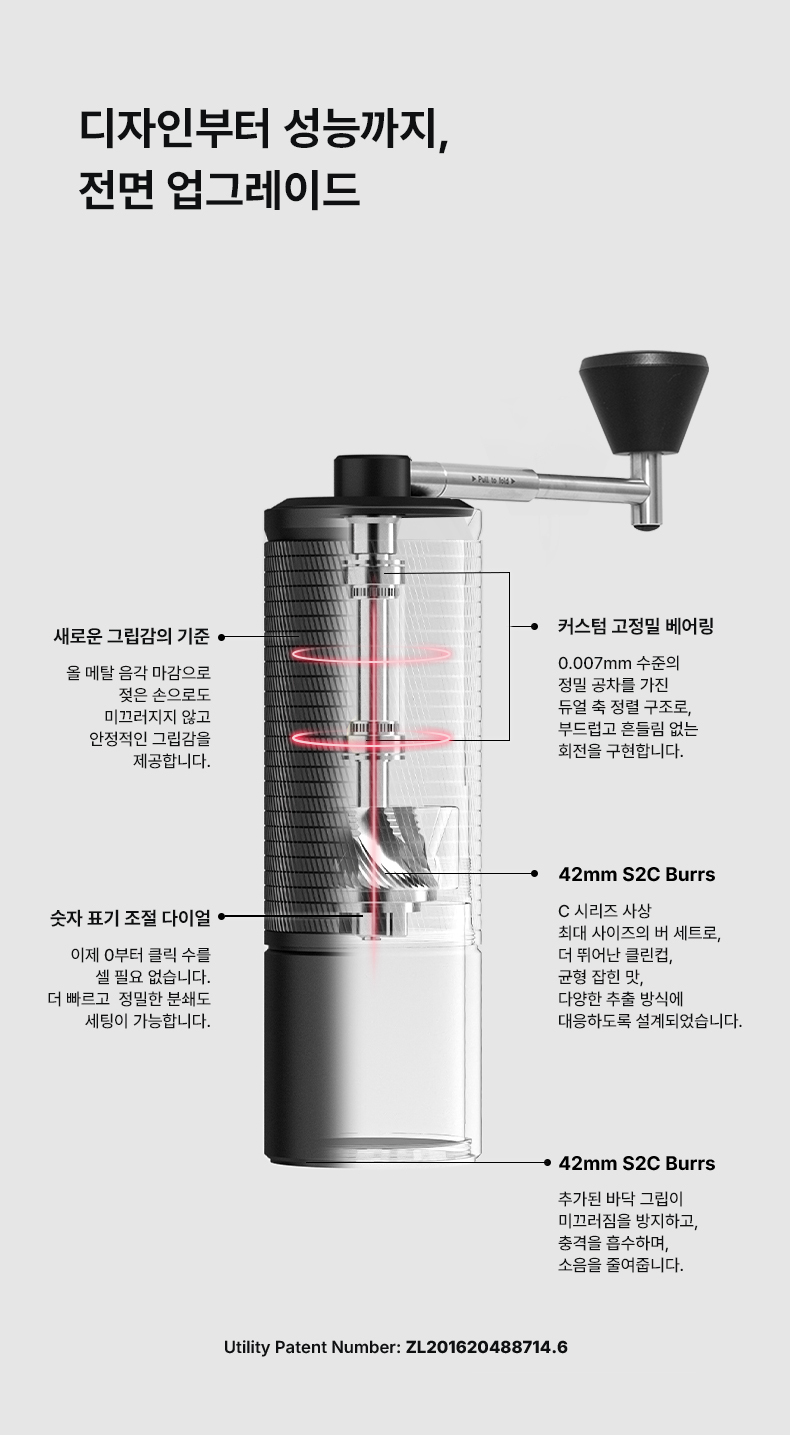 디자인부터 성능까지,
전면 업그레이드

Pull to fold

새로운 그립감의 기준

올 메탈 음각 마감으로 젖은 손으로도 미끄러지지 않고 안정적인 그립감을 제공합니다.

숫자 표기 조절 다이얼

이제 0부터 클릭 수를 셀 필요 없습니다. 더 빠르고 정밀한 분쇄도 세팅이 가능합니다.

커스텀 고정밀 베어링

0.007mm 수준의 정밀 공차를 가진 듀얼 축 정렬 구조로, 부드럽고 흔들림 없는 회전을 구현합니다.

42mm S2C Burrs

C 시리즈 사상 최대 사이즈의 버 세트로, 더 뛰어난 클린컵, 균형 잡힌 맛, 다양한 추출 방식에 대응하도록 설계되었습니다.

42mm S2C Burrs

추가된 바닥 그립이 미끄러짐을 방지하고, 충격을 흡수하며, 소음을 줄여줍니다.

Utility Patent Number: ZL201620488714.6