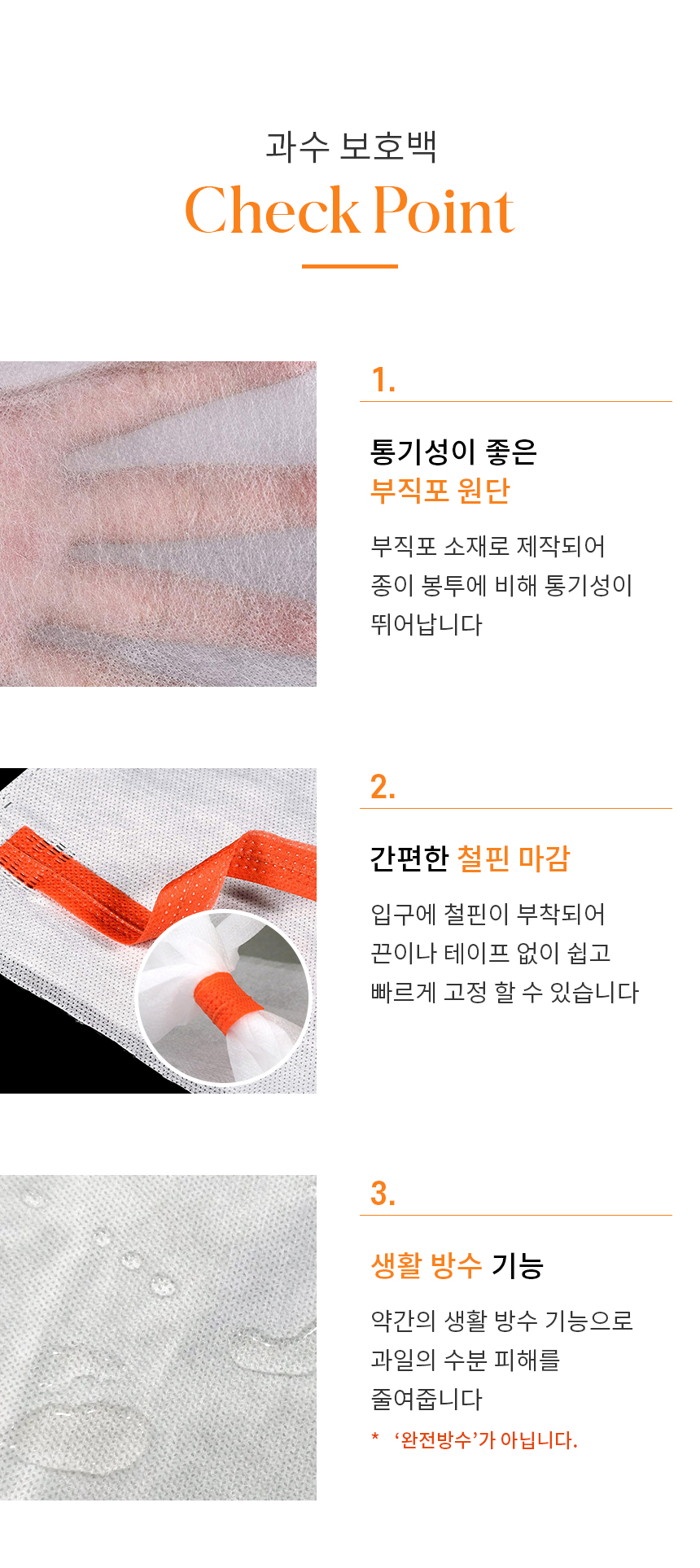 과수 보호백
Check Point

1.

통기성이 좋은
부직포 원단

부직포 소재로 제작되어
종이 봉투에 비해 통기성이
뛰어납니다

2.

간편한 철핀 마감

입구에 철핀이 부착되어
끈이나 테이프 없이 쉽고
빠르게 고정 할 수 있습니다

3.

생활 방수 기능

약간의 생활 방수 기능으로
과일의 수분 피해를
줄여줍니다

* '완전방수'가 아닙니다.