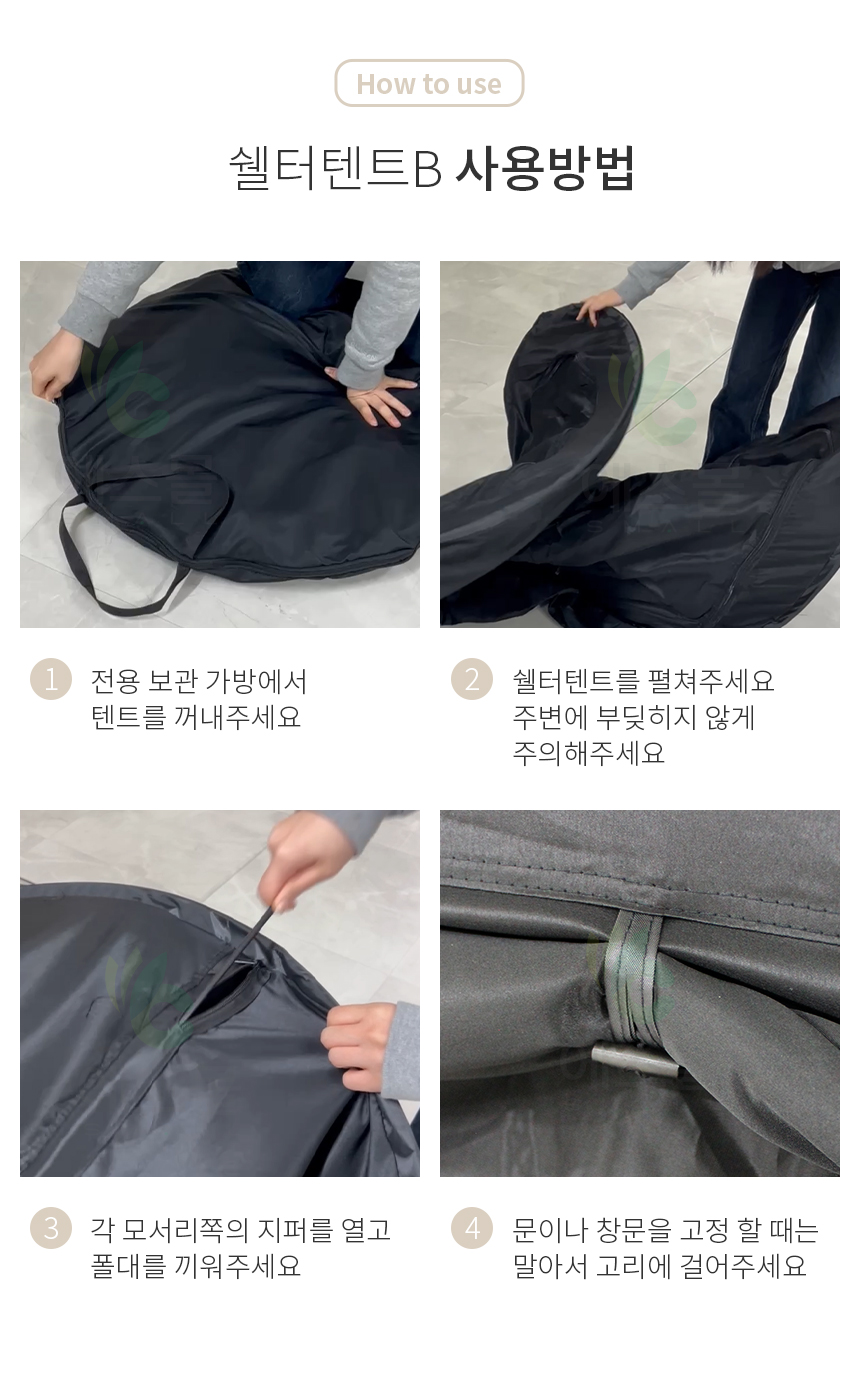 How to use

쉘터텐트B 사용방법

1 전용 보관 가방에서 텐트를 꺼내주세요

2 쉘터텐트를 펼쳐주세요 주변에 부딪히지 않게 주의해주세요

3 각 모서리쪽의 지퍼를 열고 폴대를 끼워주세요

4 문이나 창문을 고정 할 때는 말아서 고리에 걸어주세요