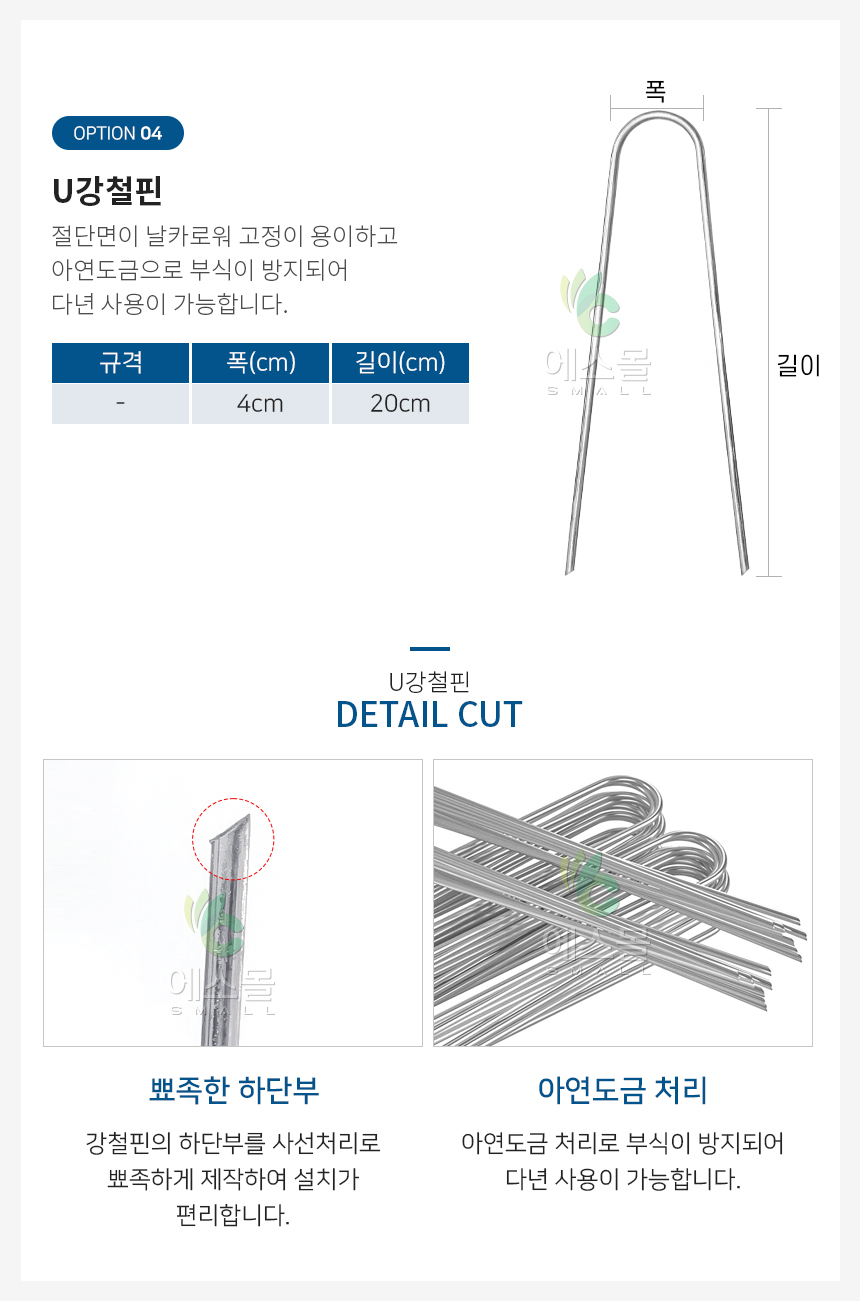 OPTION 04

U강철핀

절단면이 날카로워 고정이 용이하고 아연도금으로 부식이 방지되어 다년 사용이 가능합니다.

| 규격 | 폭(cm) | 길이(cm) |
|---|---|---|
| - | 4cm | 20cm |

폭

길이

에스몰 SMALL

U강철핀

DETAIL CUT

에스몰 SMALL

에스몰 SMALL

뾰족한 하단부

강철핀의 하단부를 사선처리로 뾰족하게 제작하여 설치가 편리합니다.

아연도금 처리

아연도금 처리로 부식이 방지되어 다년 사용이 가능합니다.