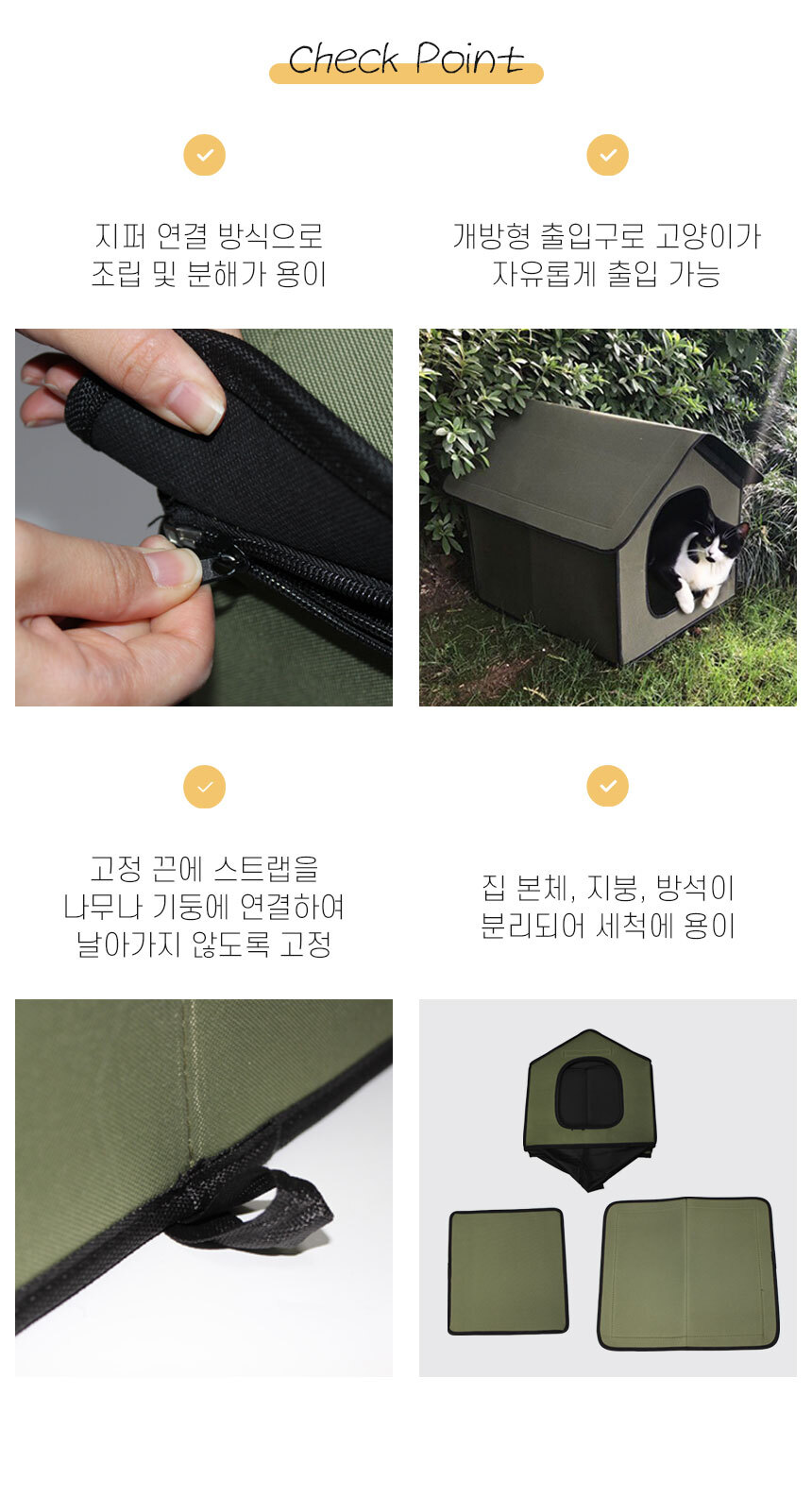 Check Point

지퍼 연결 방식으로
조립 및 분해가 용이

개방형 출입구로 고양이가
자유롭게 출입 가능

고정 끈에 스트랩을
나무나 기둥에 연결하여
날아가지 않도록 고정

집 본체, 지붕, 방석이
분리되어 세척에 용이