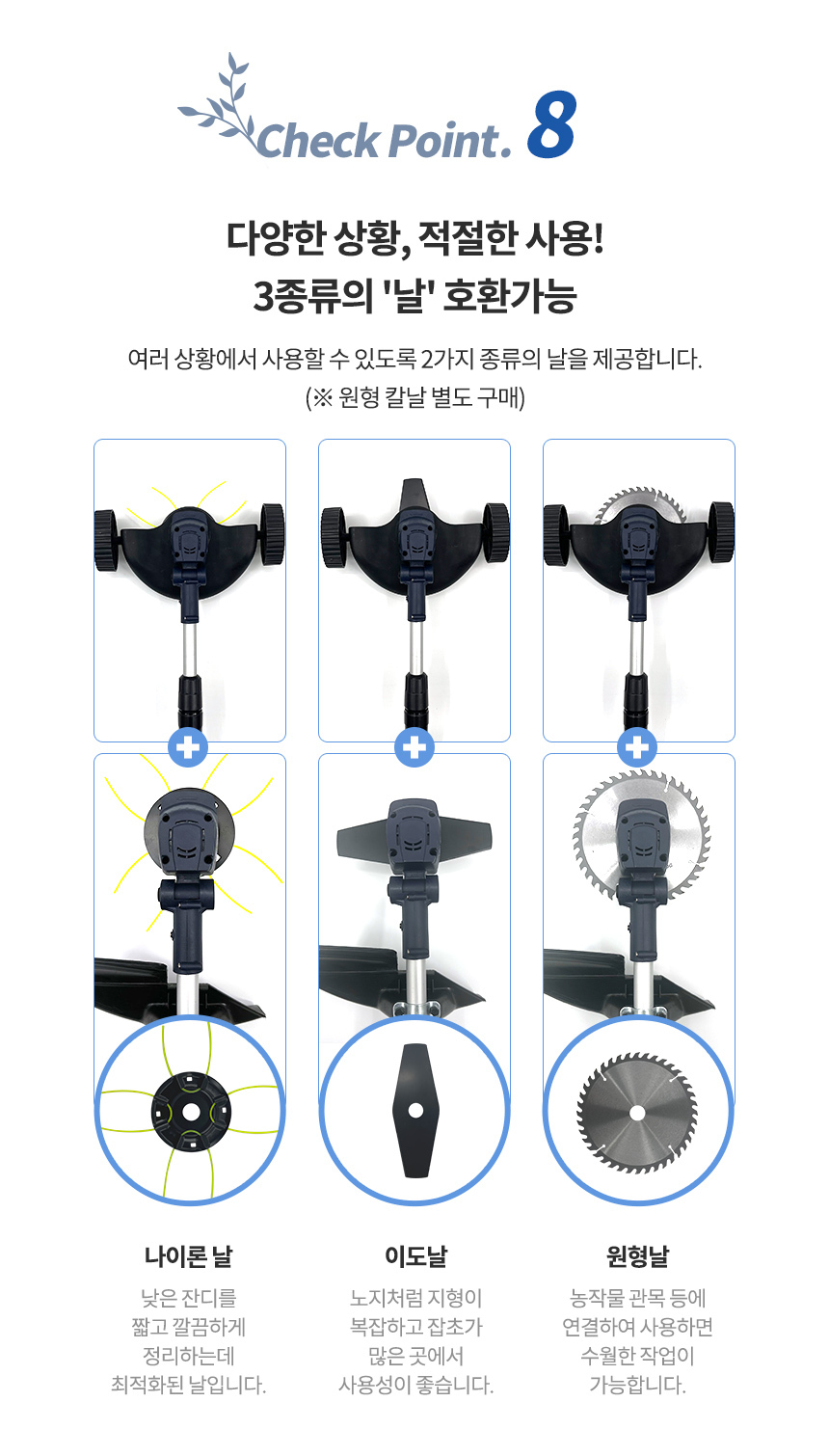 Check Point. 8

다양한 상황, 적절한 사용!
3종류의 '날' 호환가능

여러 상황에서 사용할 수 있도록 2가지 종류의 날을 제공합니다.
(※ 원형 칼날 별도 구매)

나이론 날
낮은 잔디를 짧고 깔끔하게 정리하는데 최적화된 날입니다.

이도날
노지처럼 지형이 복잡하고 잡초가 많은 곳에서 사용성이 좋습니다.

원형날
농작물 관목 등에 연결하여 사용하면 수월한 작업이 가능합니다.