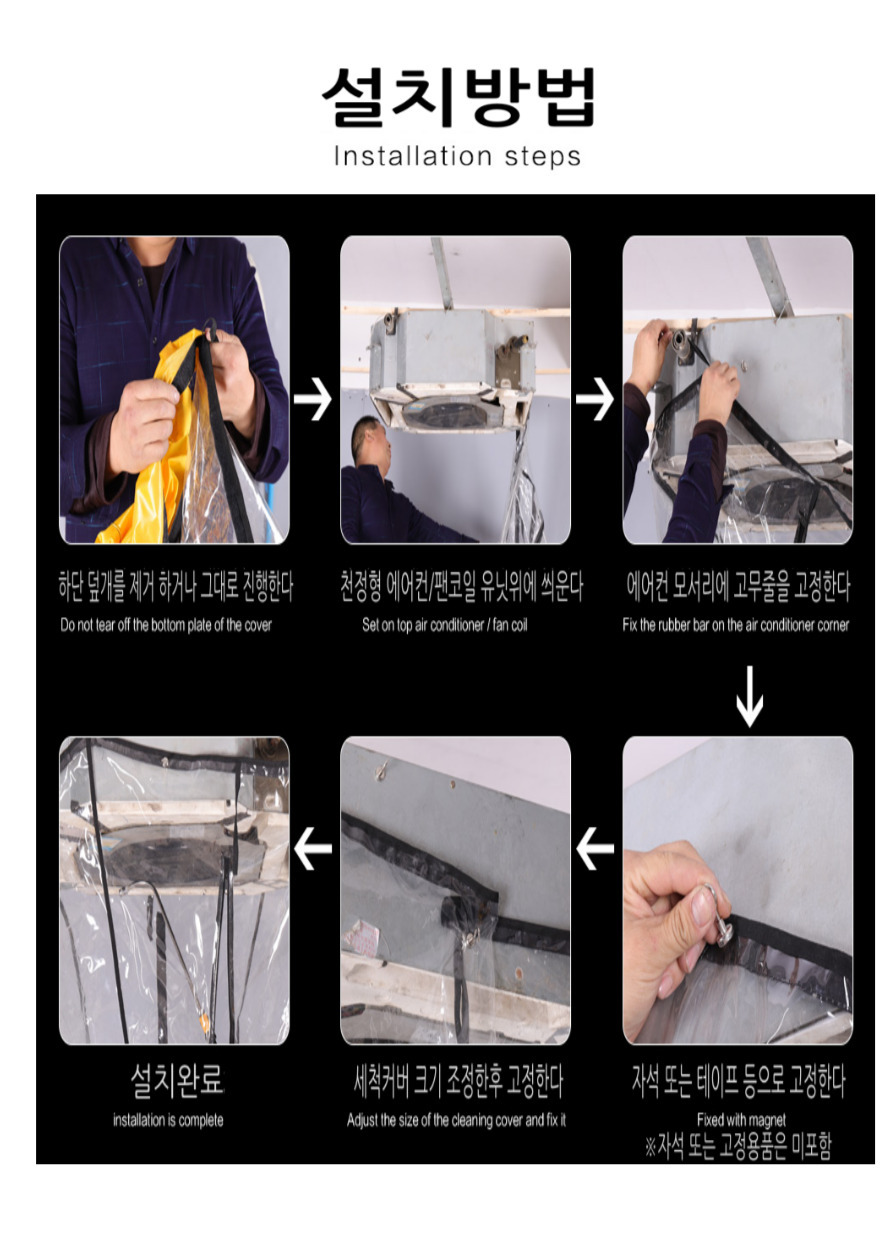 설치방법
Installation steps

하단 덮개를 제거 하거나 그대로 진행한다
Do not tear off the bottom plate of the cover

천정형 에어컨/팬코일 유닛위에 씌운다
Set on top air conditioner / fan coil

에어컨 모서리에 고무줄을 고정한다
Fix the rubber bar on the air conditioner corner

자석 또는 테이프 등으로 고정한다
Fixed with magnet
※자석 또는 고정용품은 미포함

세척커버 크기 조정한후 고정한다
Adjust the size of the cleaning cover and fix it

설치완료
installation is complete