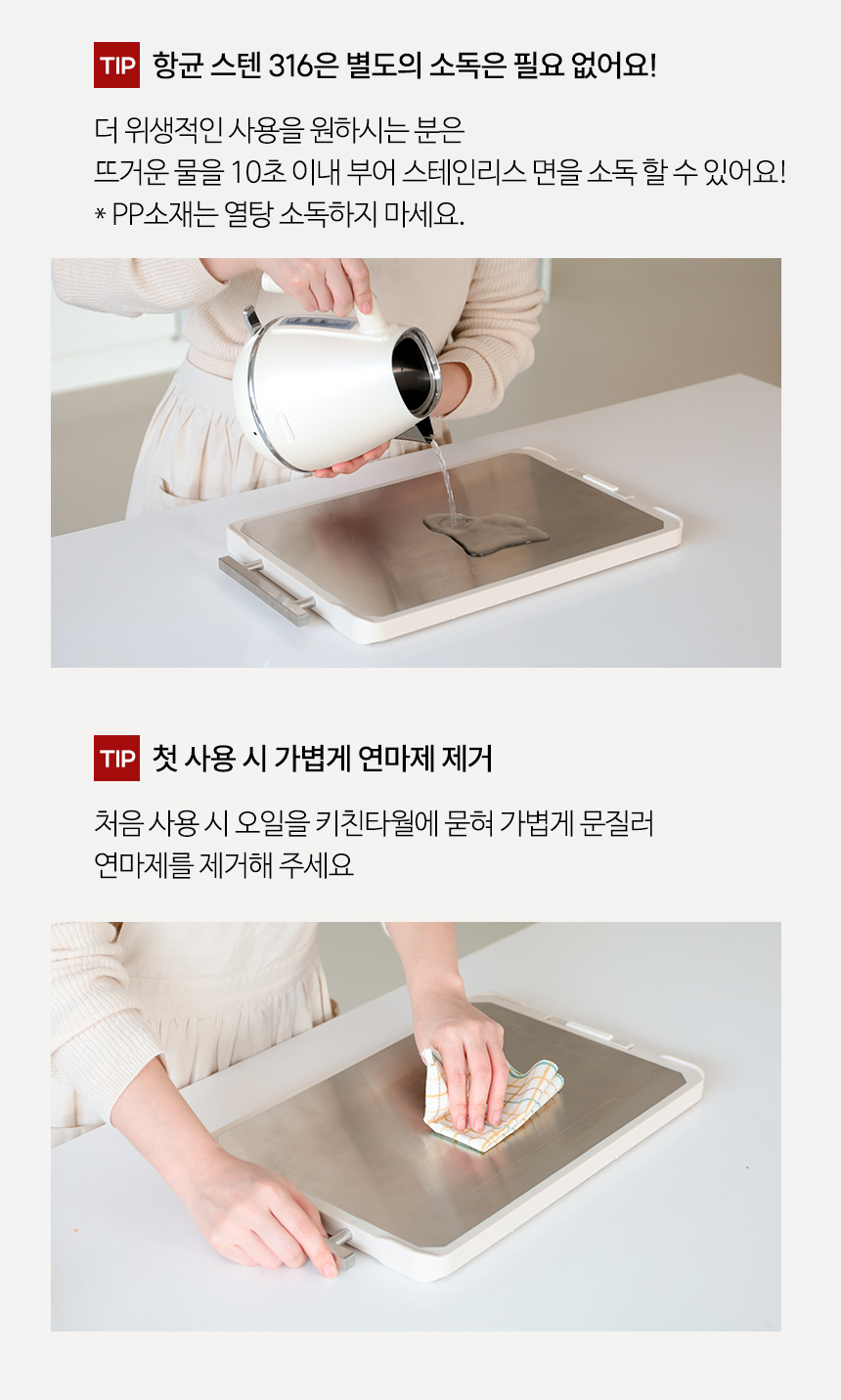 TIP 항균 스텐 316은 별도의 소독은 필요 없어요!

더 위생적인 사용을 원하시는 분은
뜨거운 물을 10초 이내 부어 스테인리스 면을 소독 할 수 있어요!
* PP소재는 열탕 소독하지 마세요.

TIP 첫 사용 시 가볍게 연마제 제거

처음 사용 시 오일을 키친타월에 묻혀 가볍게 문질러
연마제를 제거해 주세요