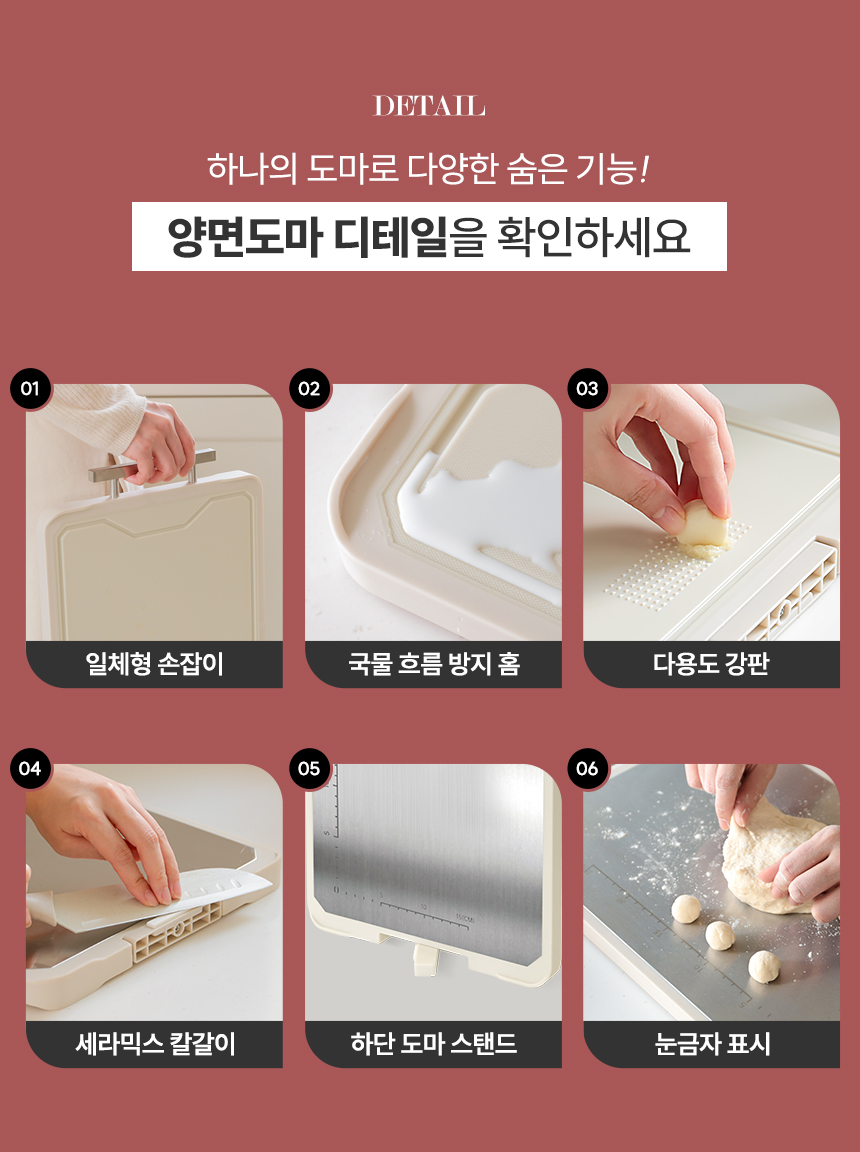 DETAIL

하나의 도마로 다양한 숨은 기능!

양면도마 디테일을 확인하세요

01
일체형 손잡이

02
국물 흐름 방지 홈

03
다용도 강판

04
세라믹스 칼갈이

05
하단 도마 스탠드

06
눈금자 표시