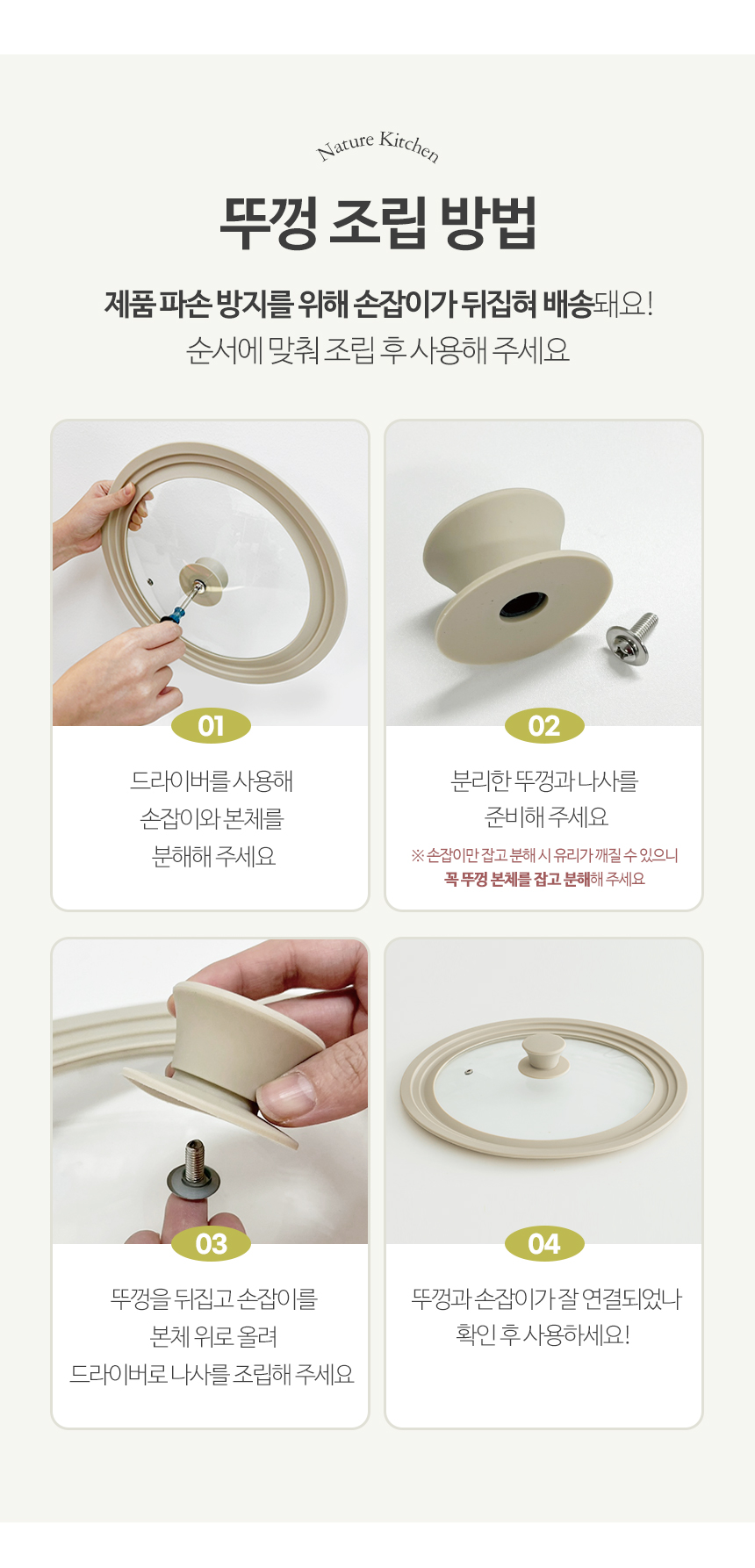 Nature Kitchen

뚜껑 조립 방법

제품 파손 방지를 위해 손잡이가 뒤집혀 배송돼요!
순서에 맞춰 조립 후 사용해 주세요

01

드라이버를 사용해
손잡이와 본체를
분해해 주세요

02

분리한 뚜껑과 나사를
준비해 주세요

※ 손잡이만 잡고 분해 시 유리가 깨질 수 있으니
꼭 뚜껑 본체를 잡고 분해해 주세요

03

뚜껑을 뒤집고 손잡이를
본체 위로 올려
드라이버로 나사를 조립해 주세요

04

뚜껑과 손잡이가 잘 연결되었나
확인 후 사용하세요!