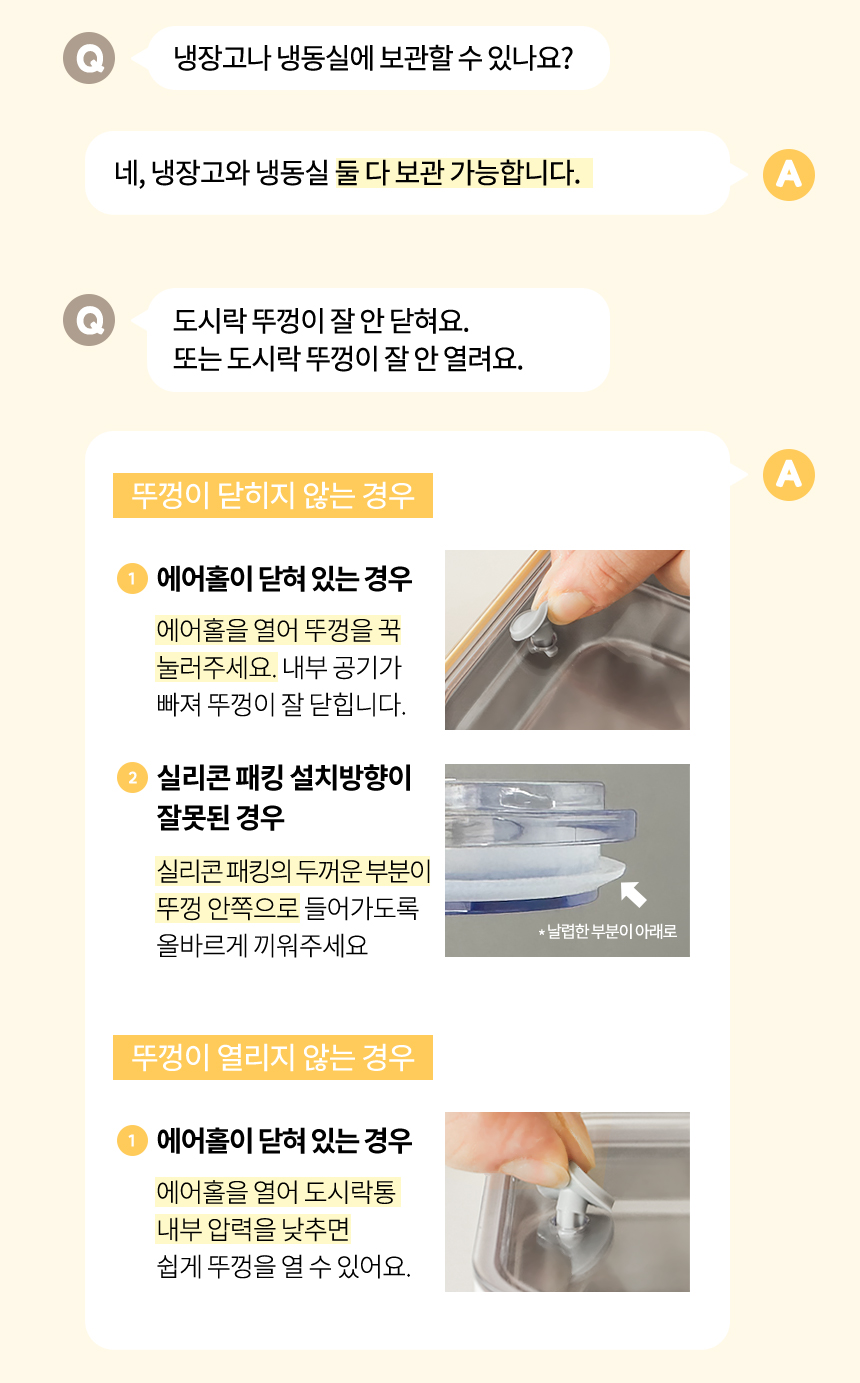 Q 냉장고나 냉동실에 보관할 수 있나요?

네, 냉장고와 냉동실 둘 다 보관 가능합니다. A

Q 도시락 뚜껑이 잘 안 닫혀요.
또는 도시락 뚜껑이 잘 안 열려요.

A

뚜껑이 닫히지 않는 경우

1 에어홀이 닫혀 있는 경우

에어홀을 열어 뚜껑을 꾹 눌러주세요. 내부 공기가 빠져 뚜껑이 잘 닫힙니다.

2 실리콘 패킹 설치방향이 잘못된 경우

실리콘 패킹의 두꺼운 부분이 뚜껑 안쪽으로 들어가도록 올바르게 끼워주세요

* 날렵한 부분이 아래로

뚜껑이 열리지 않는 경우

1 에어홀이 닫혀 있는 경우

에어홀을 열어 도시락통 내부 압력을 낮추면 쉽게 뚜껑을 열 수 있어요.