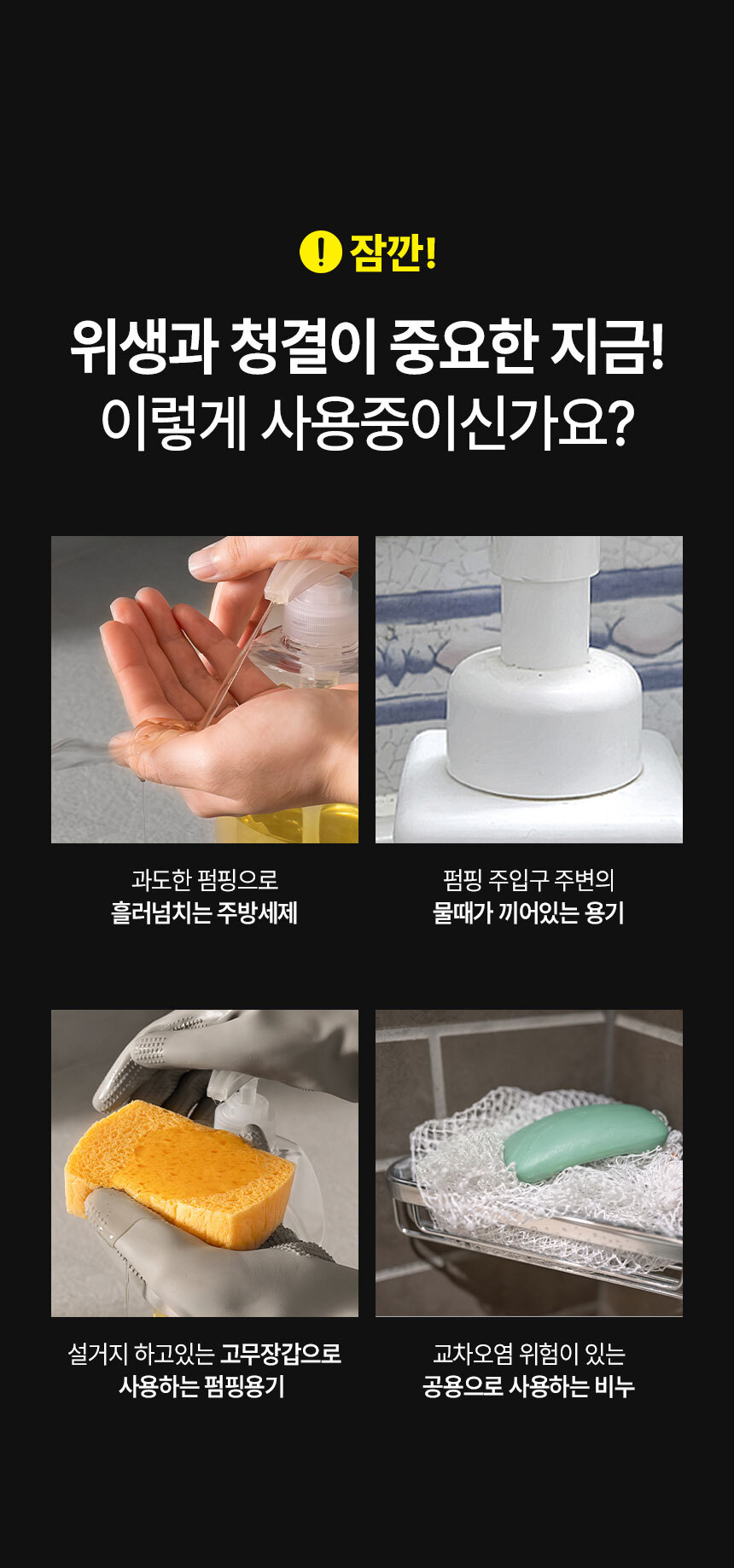 ! 잠깐!

위생과 청결이 중요한 지금!
이렇게 사용중이신가요?

과도한 펌핑으로
흘러넘치는 주방세제

펌핑 주입구 주변의
물때가 끼어있는 용기

설거지 하고있는 고무장갑으로
사용하는 펌핑용기

교차오염 위험이 있는
공용으로 사용하는 비누