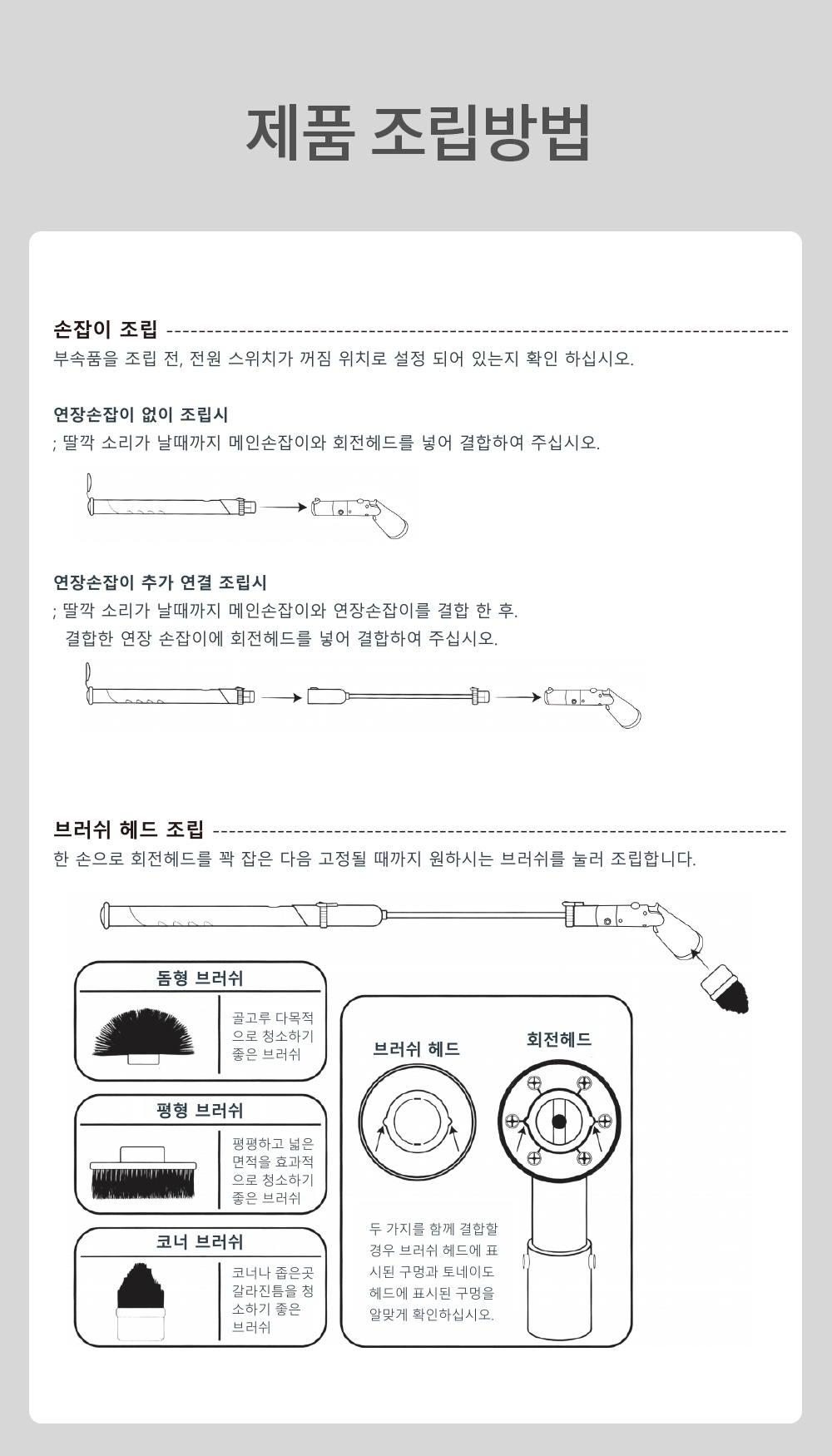 제품 조립방법

손잡이 조립

부속품을 조립 전, 전원 스위치가 꺼짐 위치로 설정 되어 있는지 확인 하십시오.

연장손잡이 없이 조립시

; 딸깍 소리가 날때까지 메인손잡이와 회전헤드를 넣어 결합하여 주십시오.

연장손잡이 추가 연결 조립시

; 딸깍 소리가 날때까지 메인손잡이와 연장손잡이를 결합 한 후. 결합한 연장 손잡이에 회전헤드를 넣어 결합하여 주십시오.

브러쉬 헤드 조립

한 손으로 회전헤드를 꽉 잡은 다음 고정될 때까지 원하시는 브러쉬를 눌러 조립합니다.

돔형 브러쉬

골고루 다목적으로 청소하기 좋은 브러쉬

평형 브러쉬

평평하고 넓은 면적을 효과적으로 청소하기 좋은 브러쉬

코너 브러쉬

코너나 좁은곳 갈라진틈을 청소하기 좋은 브러쉬

브러쉬 헤드

회전헤드

두 가지를 함께 결합할 경우 브러쉬 헤드에 표시된 구멍과 토네이도 헤드에 표시된 구멍을 알맞게 확인하십시오.