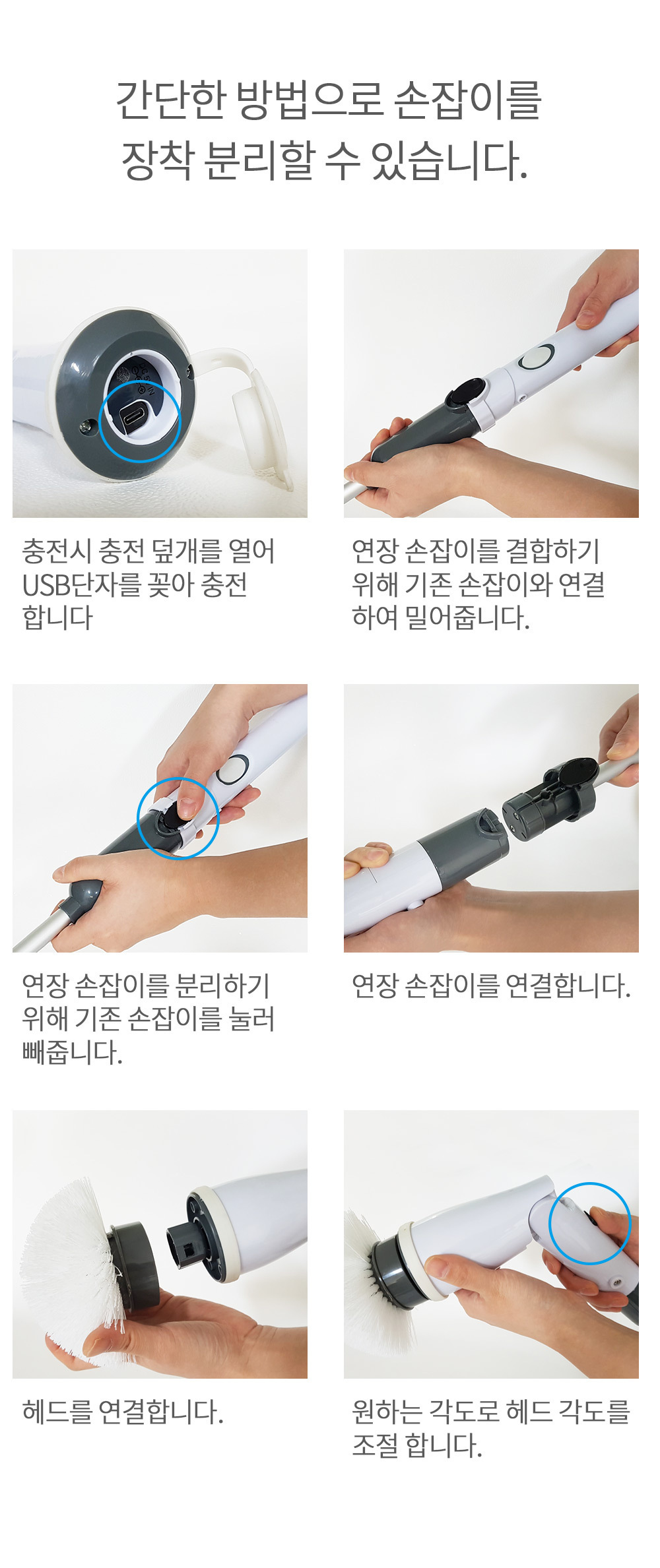 간단한 방법으로 손잡이를
장착 분리할 수 있습니다.

충전시 충전 덮개를 열어
USB단자를 꽂아 충전
합니다

연장 손잡이를 결합하기
위해 기존 손잡이와 연결
하여 밀어줍니다.

연장 손잡이를 분리하기
위해 기존 손잡이를 눌러
빼줍니다.

연장 손잡이를 연결합니다.

헤드를 연결합니다.

원하는 각도로 헤드 각도를
조절 합니다.