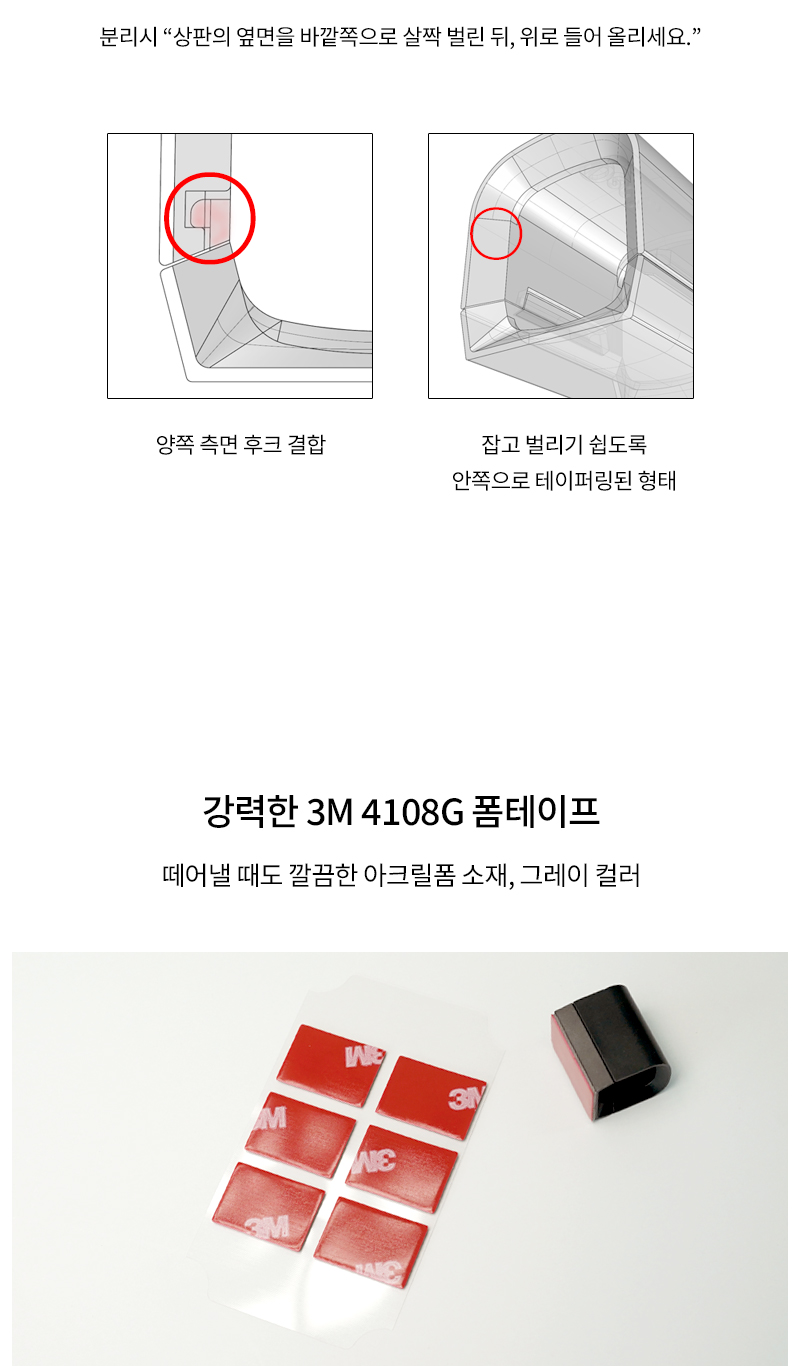 분리시 “상판의 옆면을 바깥쪽으로 살짝 벌린 뒤, 위로 들어 올리세요.”

양쪽 측면 후크 결합

잡고 벌리기 쉽도록
안쪽으로 테이퍼링된 형태

강력한 3M 4108G 폼테이프

떼어낼 때도 깔끔한 아크릴폼 소재, 그레이 컬러

3M
3M
3M
3M
3M
3M