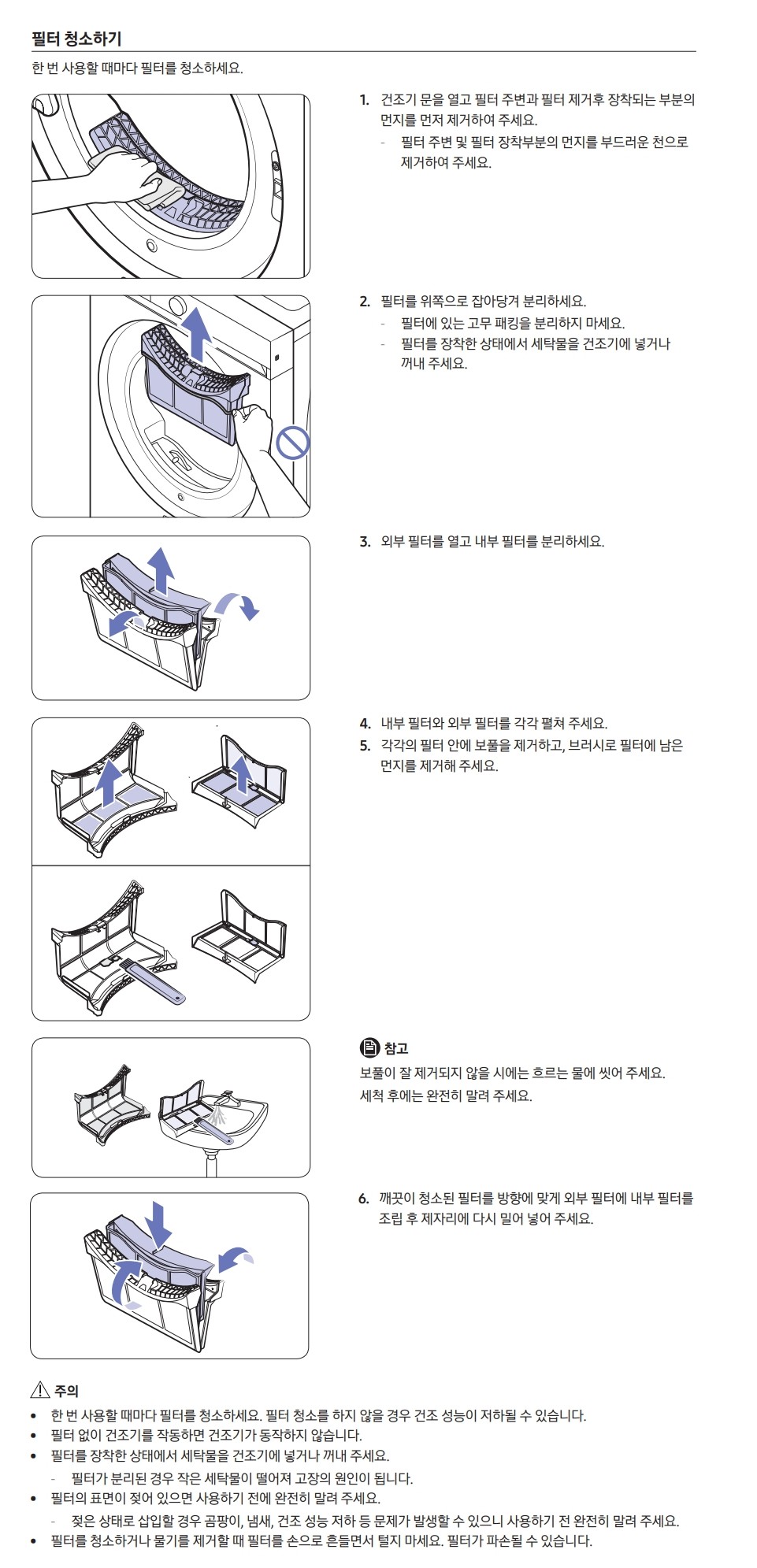 필터 청소하기

한 번 사용할 때마다 필터를 청소하세요.

1. 건조기 문을 열고 필터 주변과 필터 제거후 장착되는 부분의 먼지를 먼저 제거하여 주세요.
- 필터 주변 및 필터 장착부분의 먼지를 부드러운 천으로 제거하여 주세요.

2. 필터를 위쪽으로 잡아당겨 분리하세요.
- 필터에 있는 고무 패킹을 분리하지 마세요.
- 필터를 장착한 상태에서 세탁물을 건조기에 넣거나 꺼내 주세요.

3. 외부 필터를 열고 내부 필터를 분리하세요.

4. 내부 필터와 외부 필터를 각각 펼쳐 주세요.
5. 각각의 필터 안에 보풀을 제거하고, 브러시로 필터에 남은 먼지를 제거해 주세요.

참고
보풀이 잘 제거되지 않을 시에는 흐르는 물에 씻어 주세요.
세척 후에는 완전히 말려 주세요.

6. 깨끗이 청소된 필터를 방향에 맞게 외부 필터에 내부 필터를 조립 후 제자리에 다시 밀어 넣어 주세요.

주의
• 한 번 사용할 때마다 필터를 청소하세요. 필터 청소를 하지 않을 경우 건조 성능이 저하될 수 있습니다.
• 필터 없이 건조기를 작동하면 건조기가 동작하지 않습니다.
• 필터를 장착한 상태에서 세탁물을 건조기에 넣거나 꺼내 주세요.
- 필터가 분리된 경우 작은 세탁물이 떨어져 고장의 원인이 됩니다.
• 필터의 표면이 젖어 있으면 사용하기 전에 완전히 말려 주세요.
- 젖은 상태로 삽입할 경우 곰팡이, 냄새, 건조 성능 저하 등 문제가 발생할 수 있으니 사용하기 전 완전히 말려 주세요.
• 필터를 청소하거나 물기를 제거할 때 필터를 손으로 흔들면서 털지 마세요. 필터가 파손될 수 있습니다.