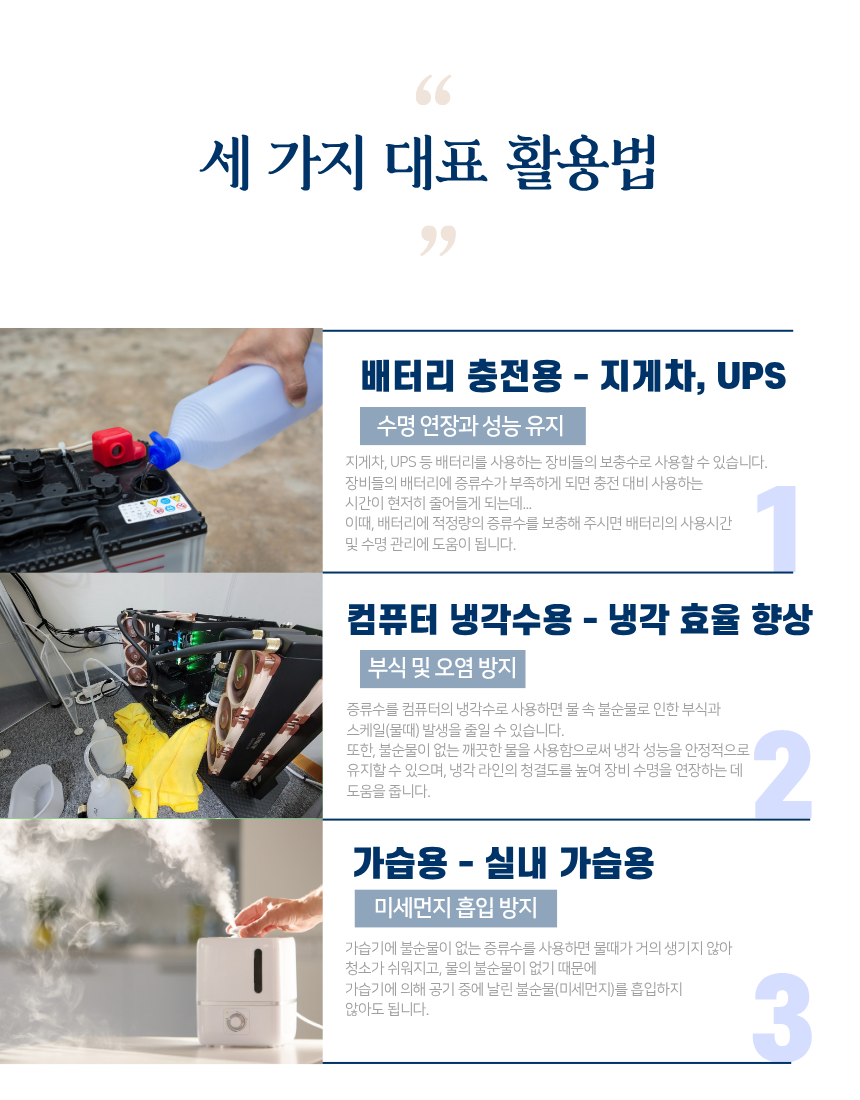 “

세 가지 대표 활용법

”

배터리 충전용 - 지게차, UPS

수명 연장과 성능 유지

지게차, UPS 등 배터리를 사용하는 장비들의 보충수로 사용할 수 있습니다. 장비들의 배터리에 증류수가 부족하게 되면 충전 대비 사용하는 시간이 현저히 줄어들게 되는데... 이때, 배터리에 적정량의 증류수를 보충해 주시면 배터리의 사용시간 및 수명 관리에 도움이 됩니다.

1

컴퓨터 냉각수용 - 냉각 효율 향상

부식 및 오염 방지

증류수를 컴퓨터의 냉각수로 사용하면 물 속 불순물로 인한 부식과 스케일(물때) 발생을 줄일 수 있습니다. 또한, 불순물이 없는 깨끗한 물을 사용함으로써 냉각 성능을 안정적으로 유지할 수 있으며, 냉각 라인의 청결도를 높여 장비 수명을 연장하는 데 도움을 줍니다.

2

가습용 - 실내 가습용

미세먼지 흡입 방지

가습기에 불순물이 없는 증류수를 사용하면 물때가 거의 생기지 않아 청소가 쉬워지고, 물의 불순물이 없기 때문에 가습기에 의해 공기 중에 날린 불순물(미세먼지)를 흡입하지 않아도 됩니다.

3