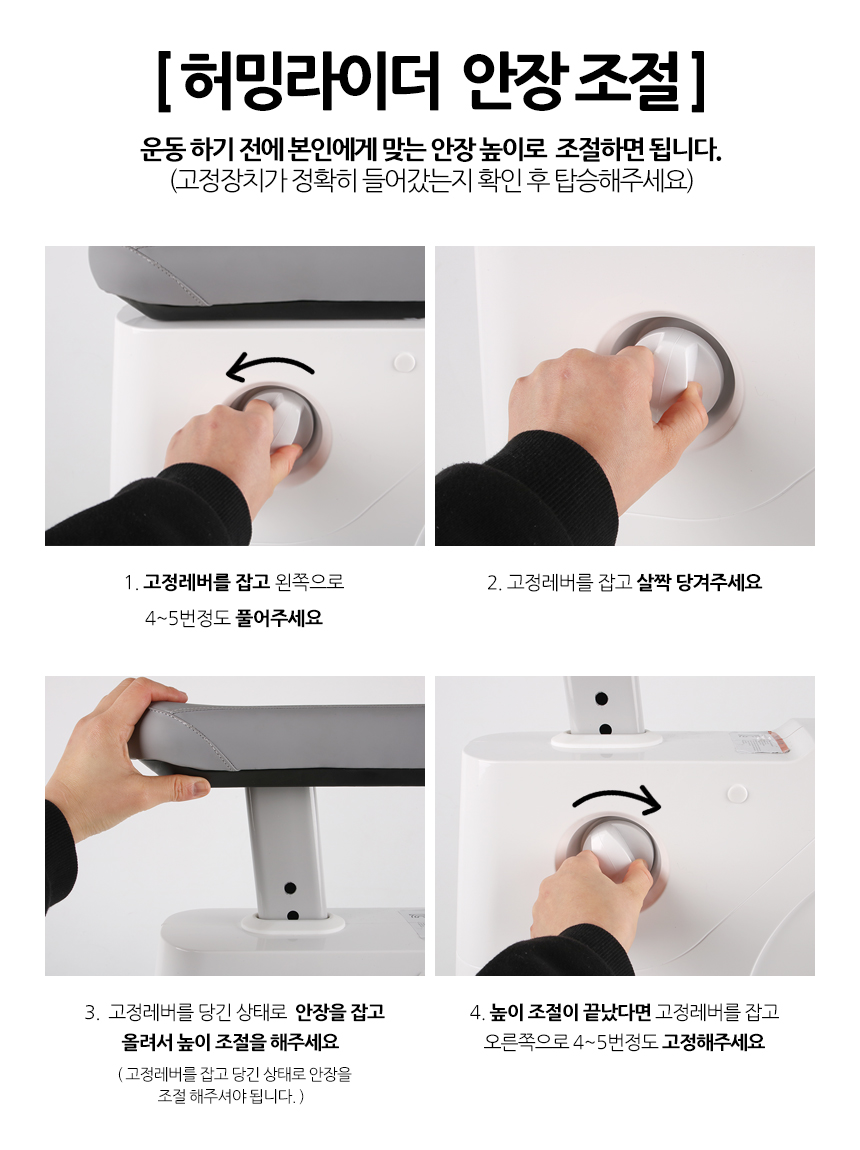 [ 허밍라이더 안장 조절 ]

운동 하기 전에 본인에게 맞는 안장 높이로 조절하면 됩니다.
(고정장치가 정확히 들어갔는지 확인 후 탑승해주세요)

1. 고정레버를 잡고 왼쪽으로
4~5번정도 풀어주세요

2. 고정레버를 잡고 살짝 당겨주세요

3. 고정레버를 당긴 상태로 안장을 잡고
올려서 높이 조절을 해주세요
( 고정레버를 잡고 당긴 상태로 안장을
조절 해주셔야 됩니다. )

4. 높이 조절이 끝났다면 고정레버를 잡고
오른쪽으로 4~5번정도 고정해주세요