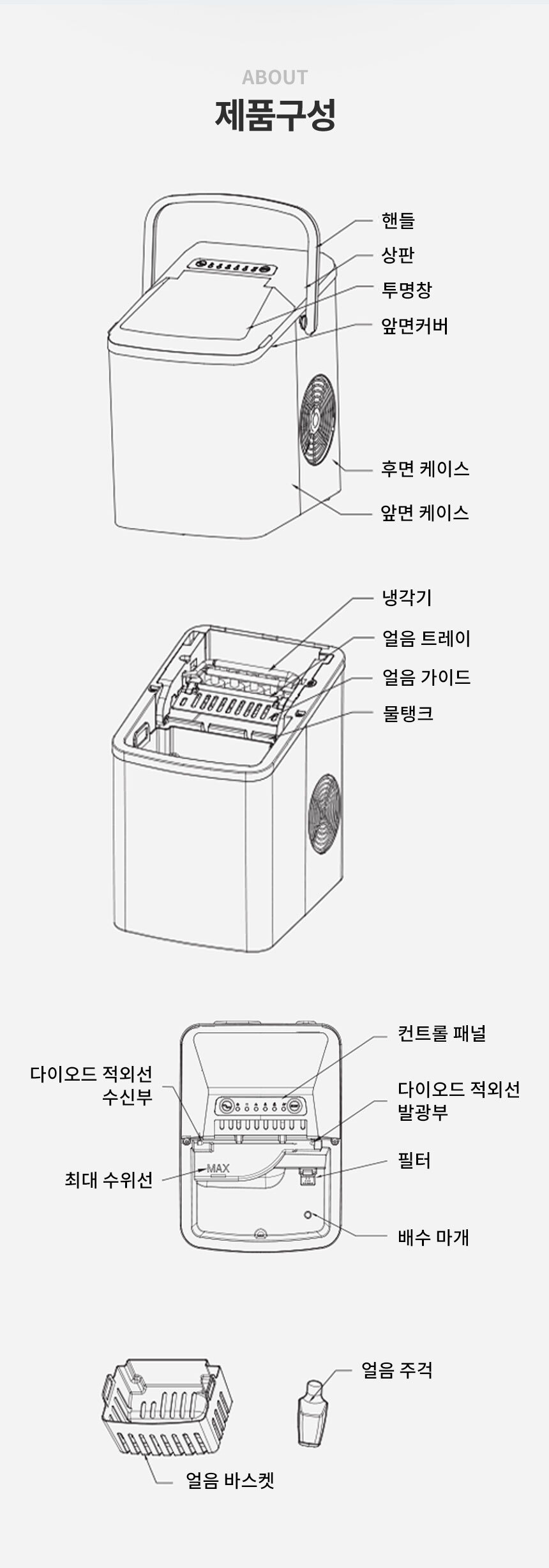 ABOUT
제품구성

핸들
상판
투명창
앞면커버
후면 케이스
앞면 케이스

냉각기
얼음 트레이
얼음 가이드
물탱크

컨트롤 패널
다이오드 적외선 수신부
다이오드 적외선 발광부
최대 수위선
MAX
필터
배수 마개

얼음 주걱
얼음 바스켓