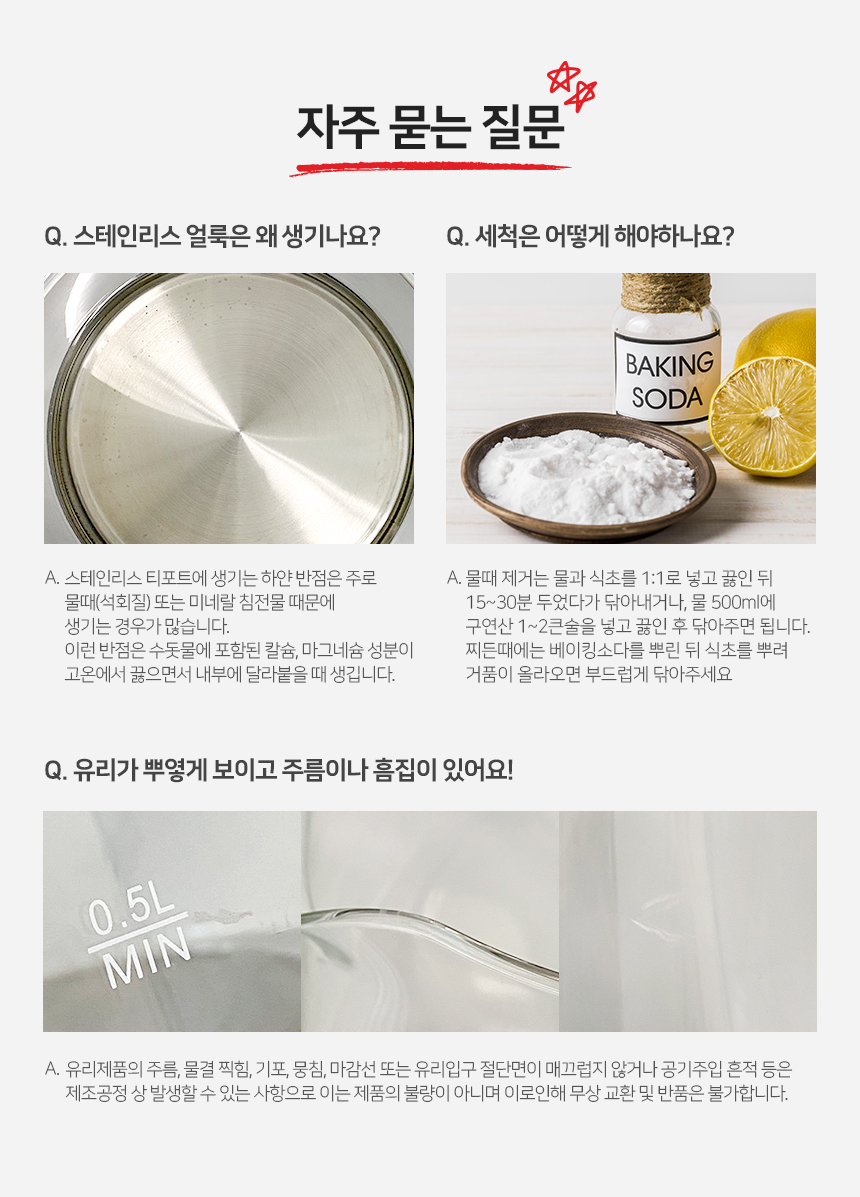 자주 묻는 질문

Q. 스테인리스 얼룩은 왜 생기나요?

A. 스테인리스 티포트에 생기는 하얀 반점은 주로 물때(석회질) 또는 미네랄 침전물 때문에 생기는 경우가 많습니다.
이런 반점은 수돗물에 포함된 칼슘, 마그네슘 성분이 고온에서 끓으면서 내부에 달라붙을 때 생깁니다.

Q. 세척은 어떻게 해야하나요?

BAKING SODA

A. 물때 제거는 물과 식초를 1:1로 넣고 끓인 뒤 15~30분 두었다가 닦아내거나, 물 500ml에 구연산 1~2큰술을 넣고 끓인 후 닦아주면 됩니다.
찌든때에는 베이킹소다를 뿌린 뒤 식초를 뿌려 거품이 올라오면 부드럽게 닦아주세요

Q. 유리가 뿌옇게 보이고 주름이나 흠집이 있어요!

0.5L MIN

A. 유리제품의 주름, 물결 찍힘, 기포, 뭉침, 마감선 또는 유리입구 절단면이 매끄럽지 않거나 공기주입 흔적 등은 제조공정 상 발생할 수 있는 사항으로 이는 제품의 불량이 아니며 이로인해 무상 교환 및 반품은 불가합니다.