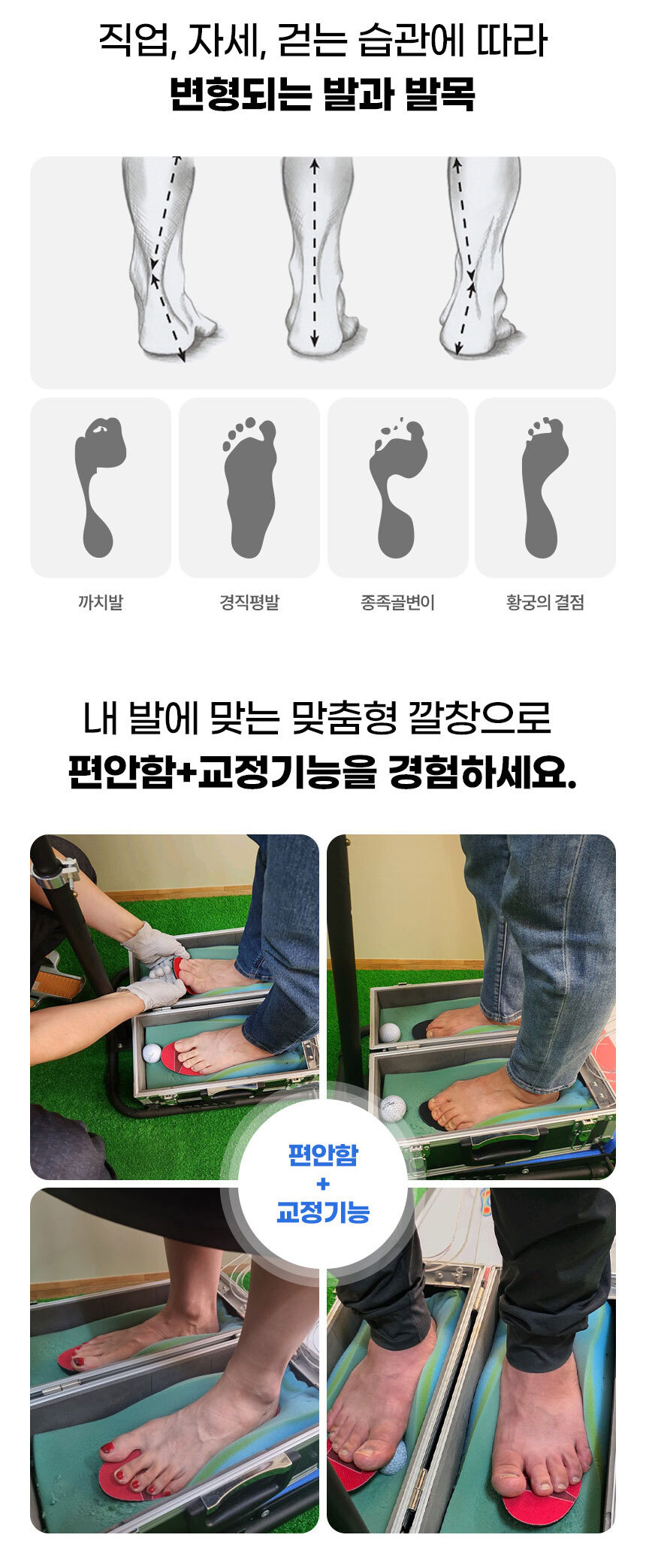 직업, 자세, 걷는 습관에 따라
변형되는 발과 발목

까치발

경직평발

종족골변이

황궁의 결점

내 발에 맞는 맞춤형 깔창으로
편안함+교정기능을 경험하세요.

편안함
+
교정기능