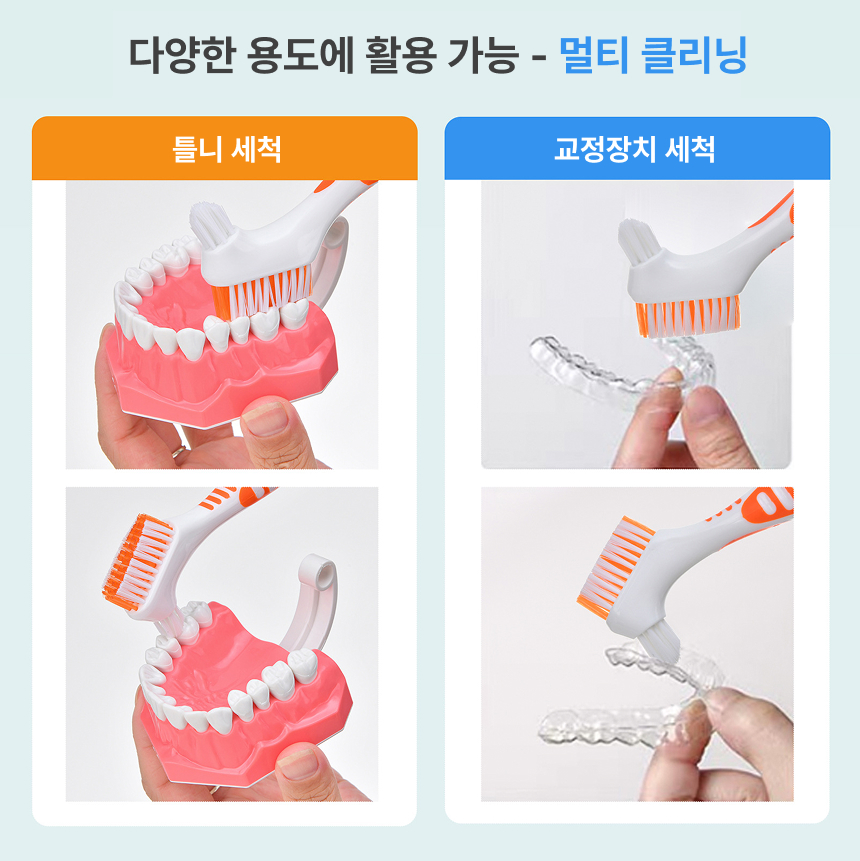 다양한 용도에 활용 가능 - 멀티 클리닝

틀니 세척

교정장치 세척