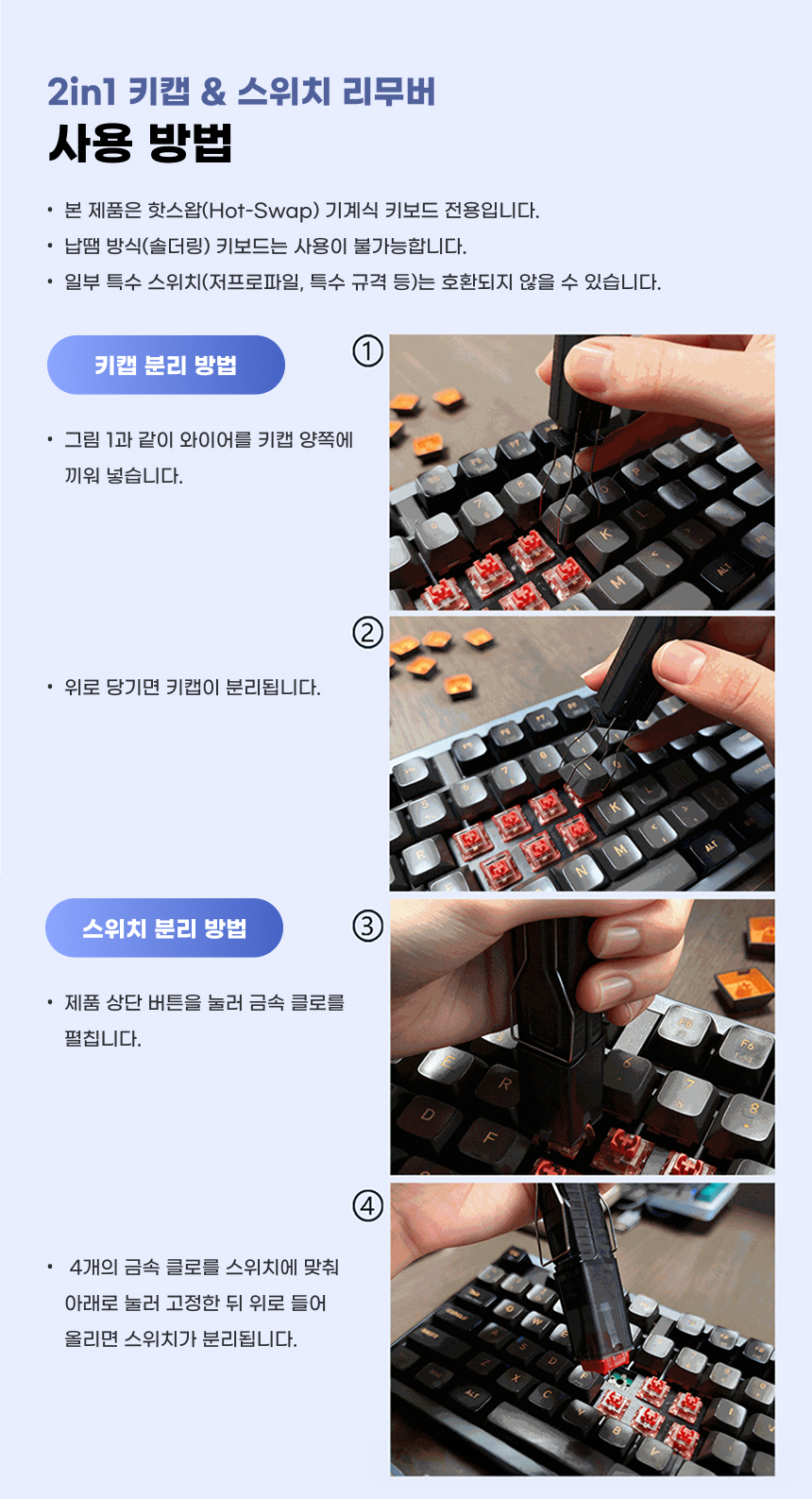 2in1 키캡 & 스위치 리무버
사용 방법

• 본 제품은 핫스왑(Hot-Swap) 기계식 키보드 전용입니다.
• 납땜 방식(솔더링) 키보드는 사용이 불가능합니다.
• 일부 특수 스위치(저프로파일, 특수 규격 등)는 호환되지 않을 수 있습니다.

키캡 분리 방법

①

• 그림 1과 같이 와이어를 키캡 양쪽에 끼워 넣습니다.

②

• 위로 당기면 키캡이 분리됩니다.

스위치 분리 방법

③

• 제품 상단 버튼을 눌러 금속 클로를 펼칩니다.

④

• 4개의 금속 클로를 스위치에 맞춰 아래로 눌러 고정한 뒤 위로 들어 올리면 스위치가 분리됩니다.