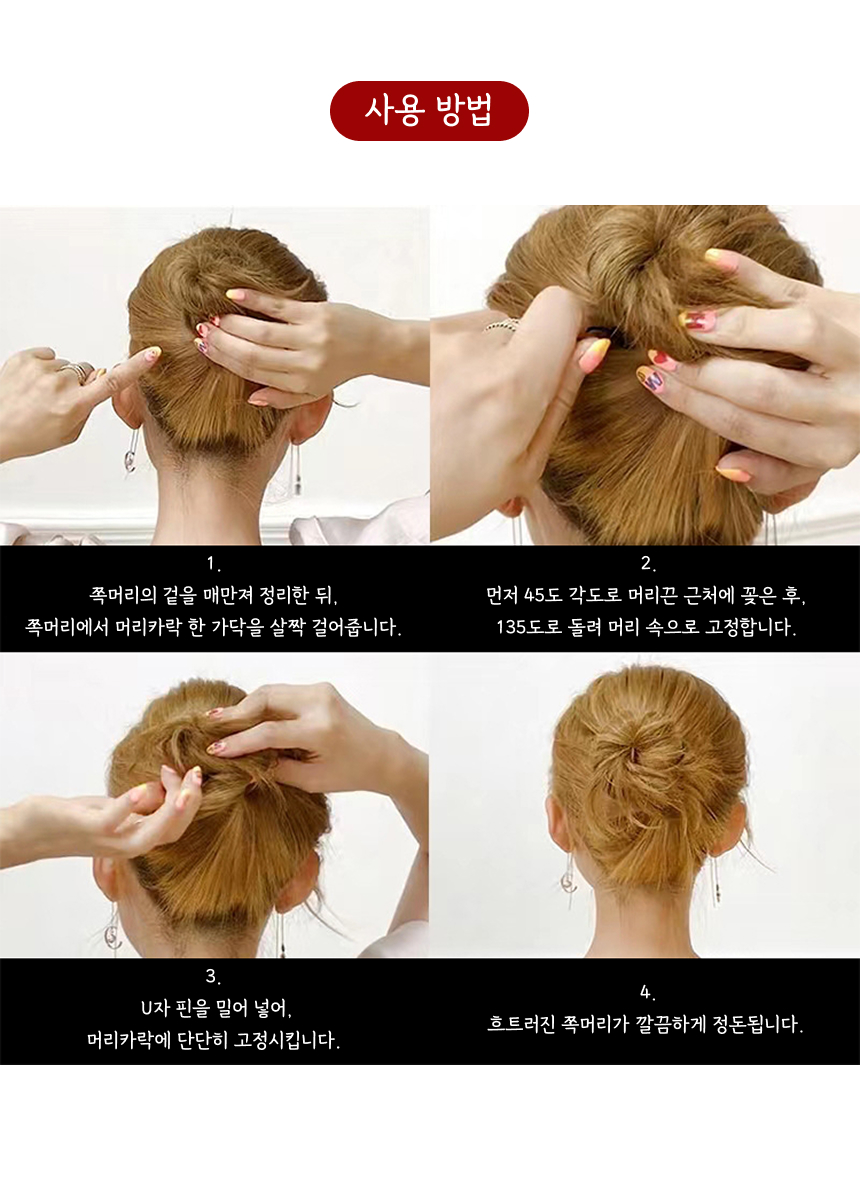 사용 방법

1.
쪽머리의 겉을 매만져 정리한 뒤,
쪽머리에서 머리카락 한 가닥을 살짝 걸어줍니다.

2.
먼저 45도 각도로 머리끈 근처에 꽂은 후,
135도로 돌려 머리 속으로 고정합니다.

3.
U자 핀을 밀어 넣어,
머리카락에 단단히 고정시킵니다.

4.
흐트러진 쪽머리가 깔끔하게 정돈됩니다.