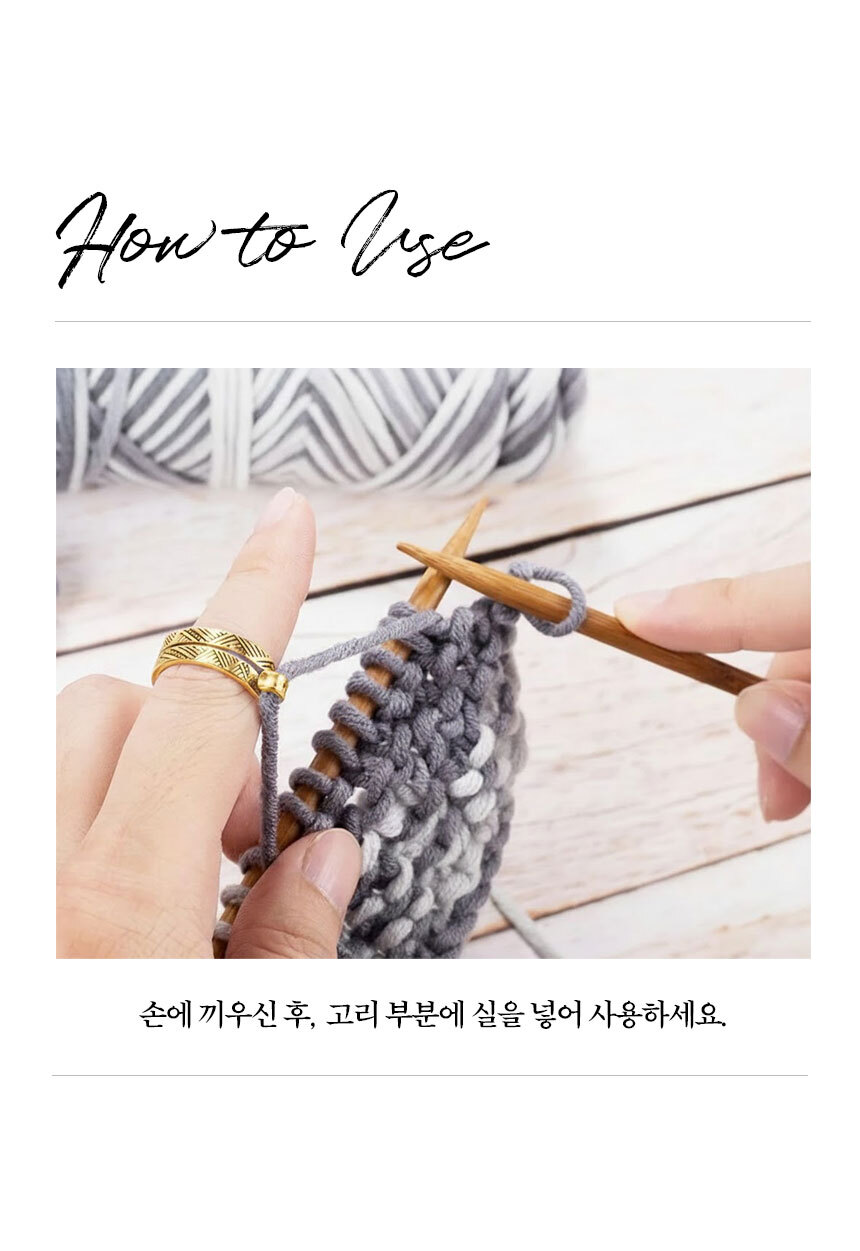 How to Use

손에 끼우신 후, 고리 부분에 실을 넣어 사용하세요.