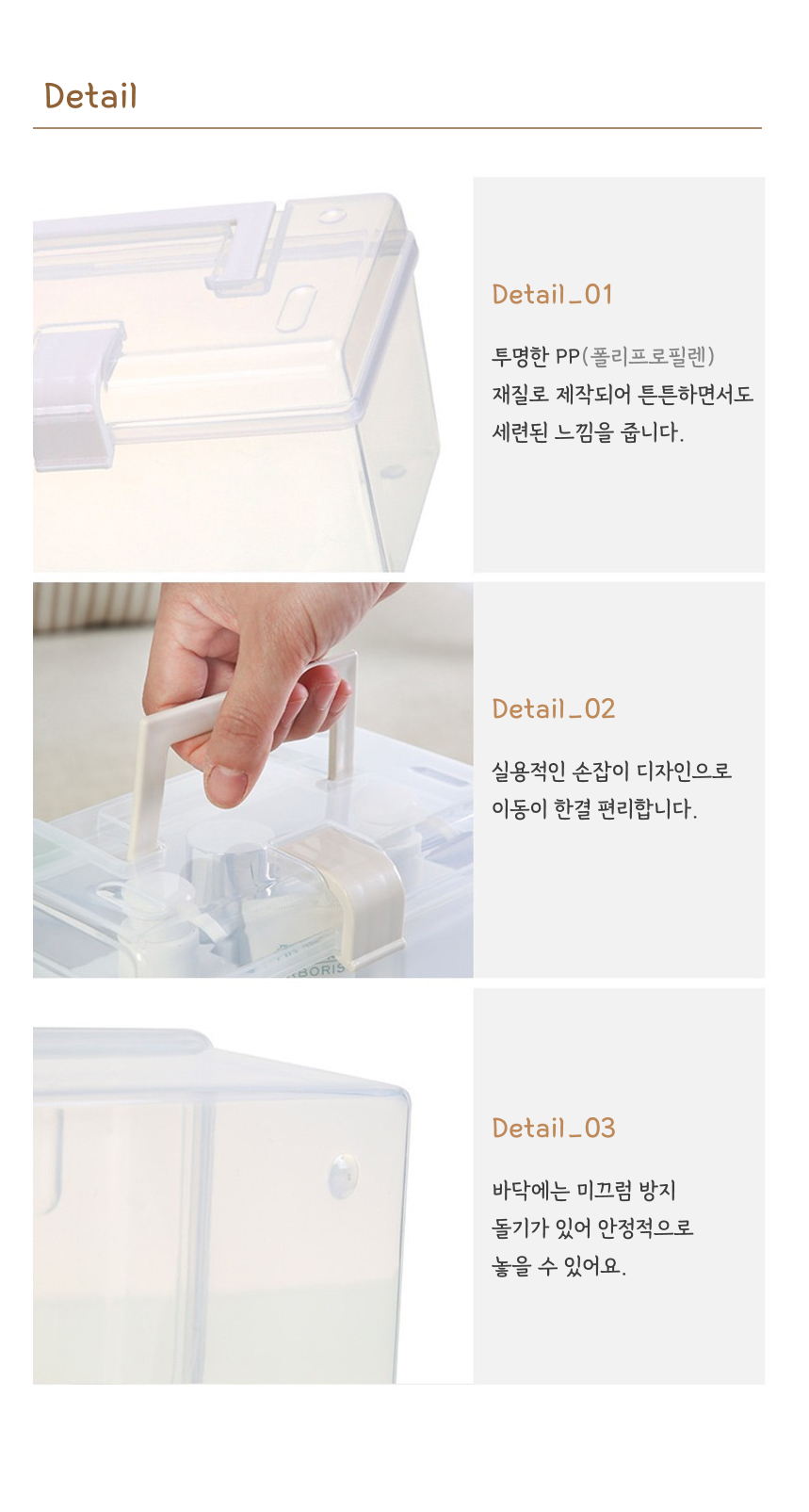 Detail

Detail_01

투명한 PP(폴리프로필렌) 재질로 제작되어 튼튼하면서도 세련된 느낌을 줍니다.

Detail_02

실용적인 손잡이 디자인으로 이동이 한결 편리합니다.

BORIS

Detail_03

바닥에는 미끄럼 방지 돌기가 있어 안정적으로 놓을 수 있어요.